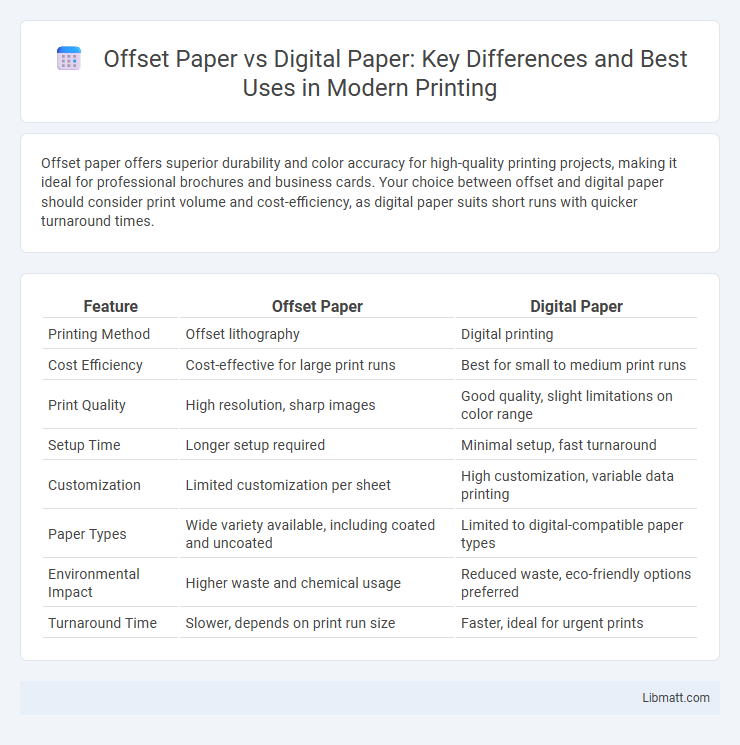 Offset Paper vs Digital Paper: Key Differences and Best Uses in Modern Printing

Offset paper offers superior durability and color accuracy for high-quality printing projects, making it ideal for professional brochures and business cards. Your choice between offset and digital paper should consider print volume and cost-efficiency, as digital paper suits short runs with quicker turnaround times.

| Feature | Offset Paper | Digital Paper |
|---|---|---|
| Printing Method | Offset lithography | Digital printing |
| Cost Efficiency | Cost-effective for large print runs | Best for small to medium print runs |
| Print Quality | High resolution, sharp images | Good quality, slight limitations on color range |
| Setup Time | Longer setup required | Minimal setup, fast turnaround |
| Customization | Limited customization per sheet | High customization, variable data printing |
| Paper Types | Wide variety available, including coated and uncoated | Limited to digital-compatible paper types |
| Environmental Impact | Higher waste and chemical usage | Reduced waste, eco-friendly options preferred |
| Turnaround Time | Slower, depends on print run size | Faster, ideal for urgent prints |

Libmatt.com