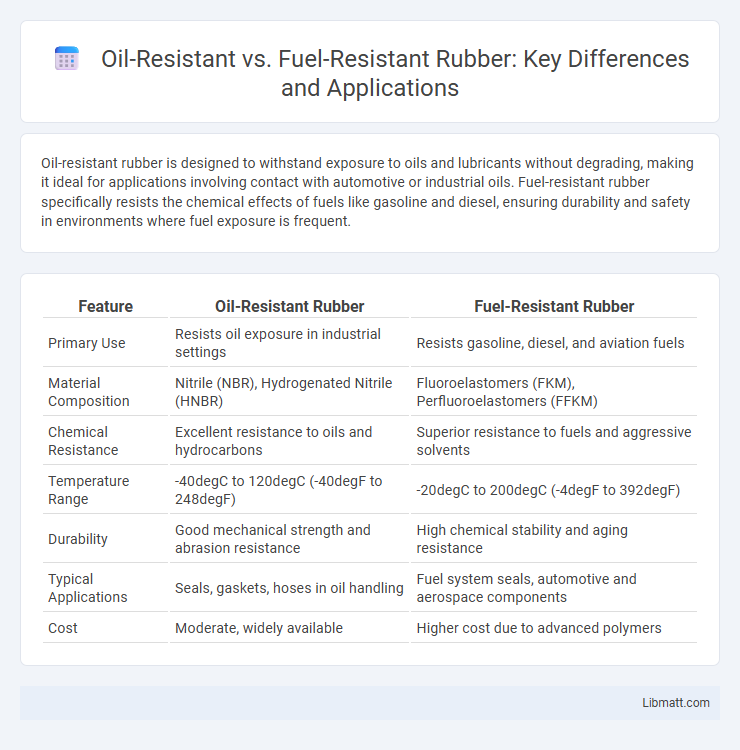 Oil-Resistant vs. Fuel-Resistant Rubber: Key Differences and Applications

Oil-resistant rubber is designed to withstand exposure to oils and lubricants without degrading, making it ideal for applications involving contact with automotive or industrial oils. Fuel-resistant rubber specifically resists the chemical effects of fuels like gasoline and diesel, ensuring durability and safety in environments where fuel exposure is frequent.

| Feature | Oil-Resistant Rubber | Fuel-Resistant Rubber |
|---|---|---|
| Primary Use | Resists oil exposure in industrial settings | Resists gasoline, diesel, and aviation fuels |
| Material Composition | Nitrile (NBR), Hydrogenated Nitrile (HNBR) | Fluoroelastomers (FKM), Perfluoroelastomers (FFKM) |
| Chemical Resistance | Excellent resistance to oils and hydrocarbons | Superior resistance to fuels and aggressive solvents |
| Temperature Range | -40degC to 120degC (-40degF to 248degF) | -20degC to 200degC (-4degF to 392degF) |
| Durability | Good mechanical strength and abrasion resistance | High chemical stability and aging resistance |
| Typical Applications | Seals, gaskets, hoses in oil handling | Fuel system seals, automotive and aerospace components |
| Cost | Moderate, widely available | Higher cost due to advanced polymers |

Libmatt.com