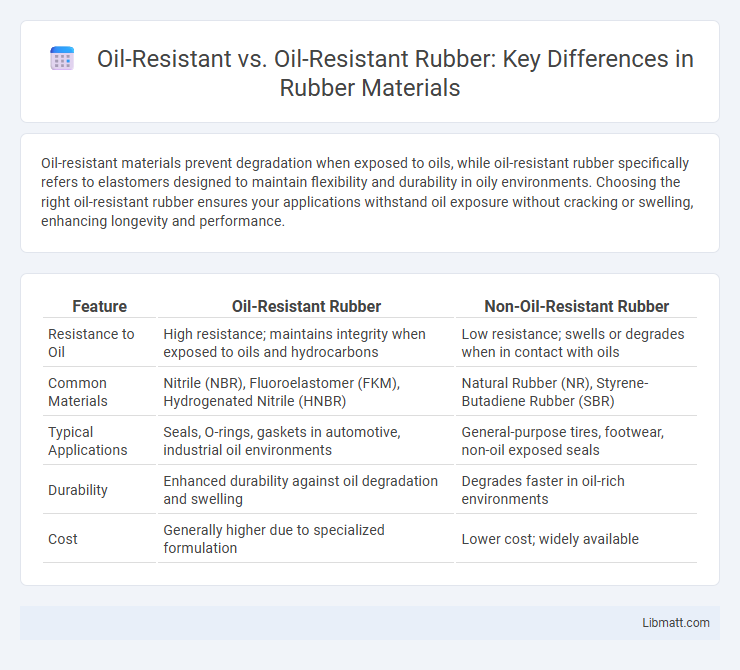 Oil-Resistant vs. Oil-Resistant Rubber: Key Differences in Rubber Materials

Oil-resistant materials prevent degradation when exposed to oils, while oil-resistant rubber specifically refers to elastomers designed to maintain flexibility and durability in oily environments. Choosing the right oil-resistant rubber ensures your applications withstand oil exposure without cracking or swelling, enhancing longevity and performance.

| Feature | Oil-Resistant Rubber | Non-Oil-Resistant Rubber |
|---|---|---|
| Resistance to Oil | High resistance; maintains integrity when exposed to oils and hydrocarbons | Low resistance; swells or degrades when in contact with oils |
| Common Materials | Nitrile (NBR), Fluoroelastomer (FKM), Hydrogenated Nitrile (HNBR) | Natural Rubber (NR), Styrene-Butadiene Rubber (SBR) |
| Typical Applications | Seals, O-rings, gaskets in automotive, industrial oil environments | General-purpose tires, footwear, non-oil exposed seals |
| Durability | Enhanced durability against oil degradation and swelling | Degrades faster in oil-rich environments |
| Cost | Generally higher due to specialized formulation | Lower cost; widely available |

Libmatt.com