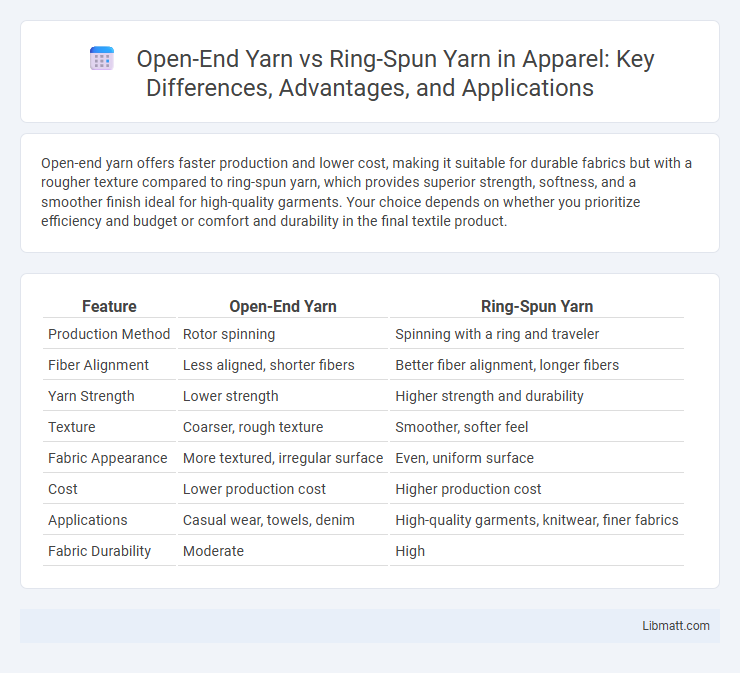 Open-End Yarn vs Ring-Spun Yarn in Apparel: Key Differences, Advantages, and Applications

Open-end yarn offers faster production and lower cost, making it suitable for durable fabrics but with a rougher texture compared to ring-spun yarn, which provides superior strength, softness, and a smoother finish ideal for high-quality garments. Your choice depends on whether you prioritize efficiency and budget or comfort and durability in the final textile product.

| Feature | Open-End Yarn | Ring-Spun Yarn |
|---|---|---|
| Production Method | Rotor spinning | Spinning with a ring and traveler |
| Fiber Alignment | Less aligned, shorter fibers | Better fiber alignment, longer fibers |
| Yarn Strength | Lower strength | Higher strength and durability |
| Texture | Coarser, rough texture | Smoother, softer feel |
| Fabric Appearance | More textured, irregular surface | Even, uniform surface |
| Cost | Lower production cost | Higher production cost |
| Applications | Casual wear, towels, denim | High-quality garments, knitwear, finer fabrics |
| Fabric Durability | Moderate | High |

Libmatt.com