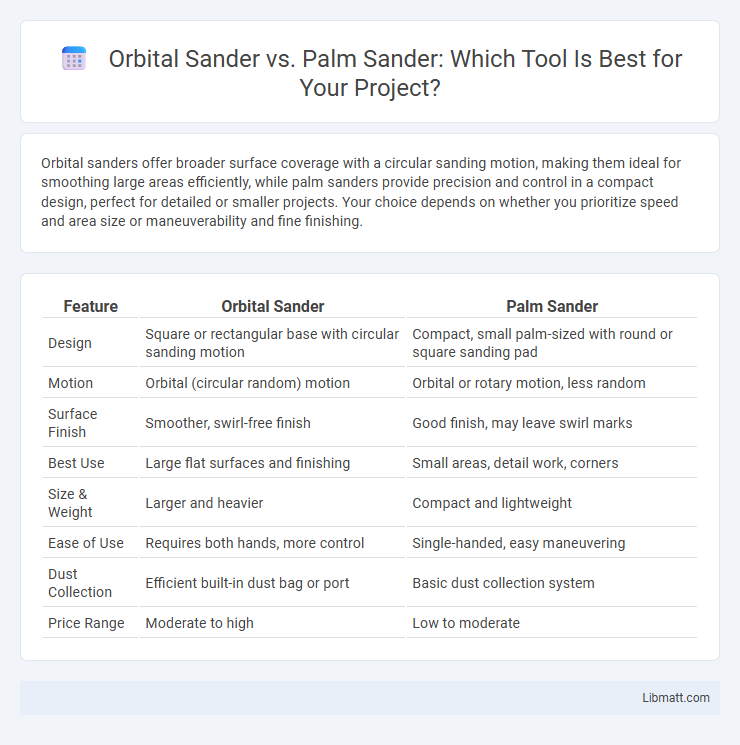 Orbital Sander vs. Palm Sander: Which Tool Is Best for Your Project?

Orbital sanders offer broader surface coverage with a circular sanding motion, making them ideal for smoothing large areas efficiently, while palm sanders provide precision and control in a compact design, perfect for detailed or smaller projects. Your choice depends on whether you prioritize speed and area size or maneuverability and fine finishing.

| Feature | Orbital Sander | Palm Sander |
|---|---|---|
| Design | Square or rectangular base with circular sanding motion | Compact, small palm-sized with round or square sanding pad |
| Motion | Orbital (circular random) motion | Orbital or rotary motion, less random |
| Surface Finish | Smoother, swirl-free finish | Good finish, may leave swirl marks |
| Best Use | Large flat surfaces and finishing | Small areas, detail work, corners |
| Size & Weight | Larger and heavier | Compact and lightweight |
| Ease of Use | Requires both hands, more control | Single-handed, easy maneuvering |
| Dust Collection | Efficient built-in dust bag or port | Basic dust collection system |
| Price Range | Moderate to high | Low to moderate |

Libmatt.com