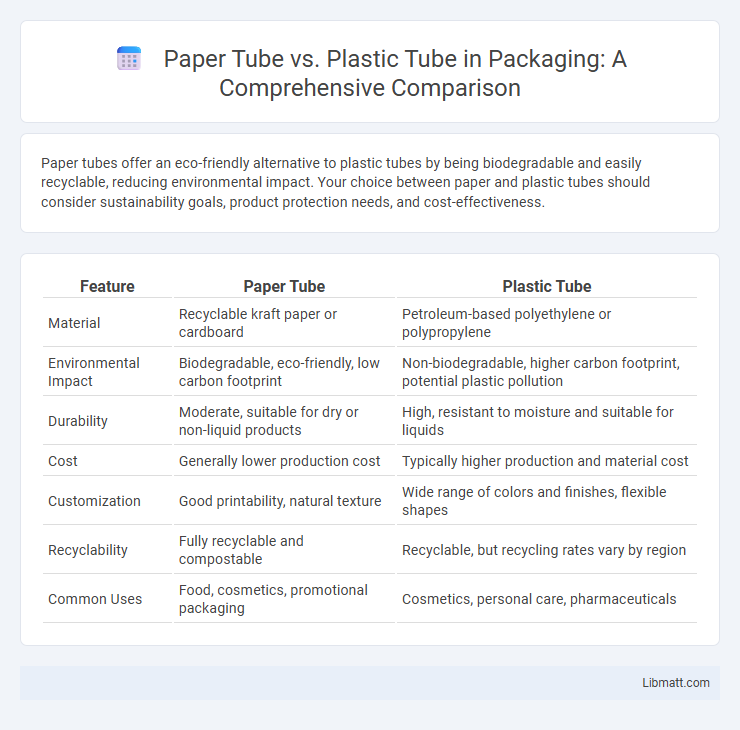 Paper Tube vs. Plastic Tube in Packaging: A Comprehensive Comparison

Paper tubes offer an eco-friendly alternative to plastic tubes by being biodegradable and easily recyclable, reducing environmental impact. Your choice between paper and plastic tubes should consider sustainability goals, product protection needs, and cost-effectiveness.

| Feature | Paper Tube | Plastic Tube |
|---|---|---|
| Material | Recyclable kraft paper or cardboard | Petroleum-based polyethylene or polypropylene |
| Environmental Impact | Biodegradable, eco-friendly, low carbon footprint | Non-biodegradable, higher carbon footprint, potential plastic pollution |
| Durability | Moderate, suitable for dry or non-liquid products | High, resistant to moisture and suitable for liquids |
| Cost | Generally lower production cost | Typically higher production and material cost |
| Customization | Good printability, natural texture | Wide range of colors and finishes, flexible shapes |
| Recyclability | Fully recyclable and compostable | Recyclable, but recycling rates vary by region |
| Common Uses | Food, cosmetics, promotional packaging | Cosmetics, personal care, pharmaceuticals |

Libmatt.com