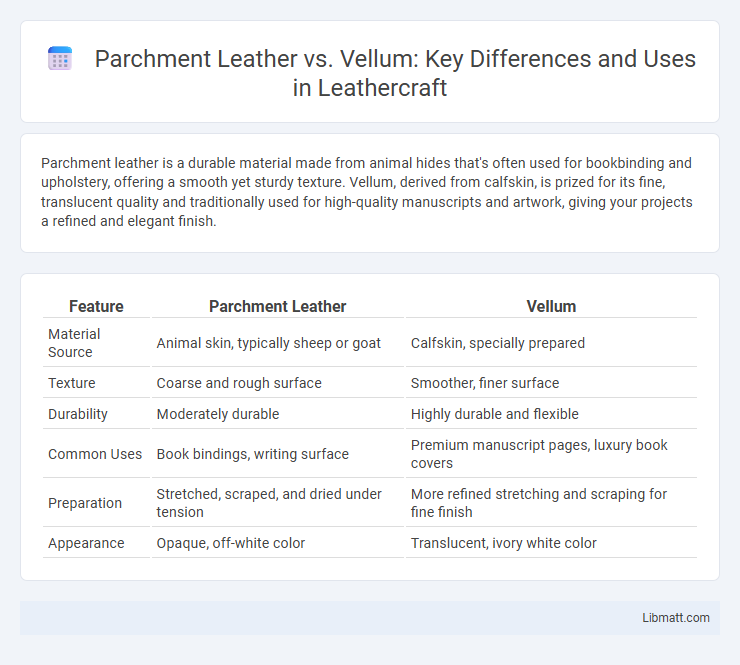 Parchment Leather vs. Vellum: Key Differences and Uses in Leathercraft

Parchment leather is a durable material made from animal hides that's often used for bookbinding and upholstery, offering a smooth yet sturdy texture. Vellum, derived from calfskin, is prized for its fine, translucent quality and traditionally used for high-quality manuscripts and artwork, giving your projects a refined and elegant finish.

| Feature | Parchment Leather | Vellum |
|---|---|---|
| Material Source | Animal skin, typically sheep or goat | Calfskin, specially prepared |
| Texture | Coarse and rough surface | Smoother, finer surface |
| Durability | Moderately durable | Highly durable and flexible |
| Common Uses | Book bindings, writing surface | Premium manuscript pages, luxury book covers |
| Preparation | Stretched, scraped, and dried under tension | More refined stretching and scraping for fine finish |
| Appearance | Opaque, off-white color | Translucent, ivory white color |

Libmatt.com