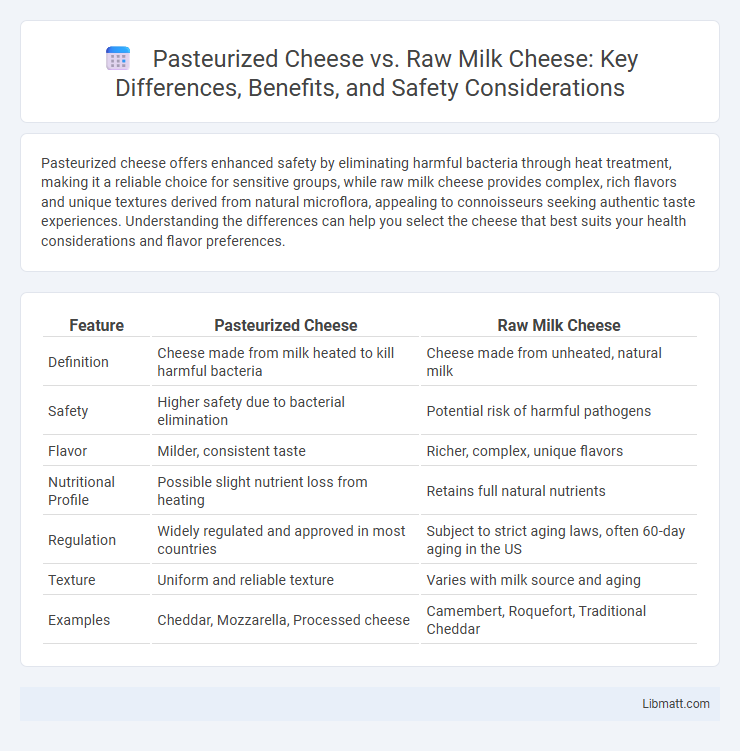 Pasteurized Cheese vs. Raw Milk Cheese: Key Differences, Benefits, and Safety Considerations

Pasteurized cheese offers enhanced safety by eliminating harmful bacteria through heat treatment, making it a reliable choice for sensitive groups, while raw milk cheese provides complex, rich flavors and unique textures derived from natural microflora, appealing to connoisseurs seeking authentic taste experiences. Understanding the differences can help you select the cheese that best suits your health considerations and flavor preferences.

| Feature | Pasteurized Cheese | Raw Milk Cheese |
|---|---|---|
| Definition | Cheese made from milk heated to kill harmful bacteria | Cheese made from unheated, natural milk |
| Safety | Higher safety due to bacterial elimination | Potential risk of harmful pathogens |
| Flavor | Milder, consistent taste | Richer, complex, unique flavors |
| Nutritional Profile | Possible slight nutrient loss from heating | Retains full natural nutrients |
| Regulation | Widely regulated and approved in most countries | Subject to strict aging laws, often 60-day aging in the US |
| Texture | Uniform and reliable texture | Varies with milk source and aging |
| Examples | Cheddar, Mozzarella, Processed cheese | Camembert, Roquefort, Traditional Cheddar |

Libmatt.com