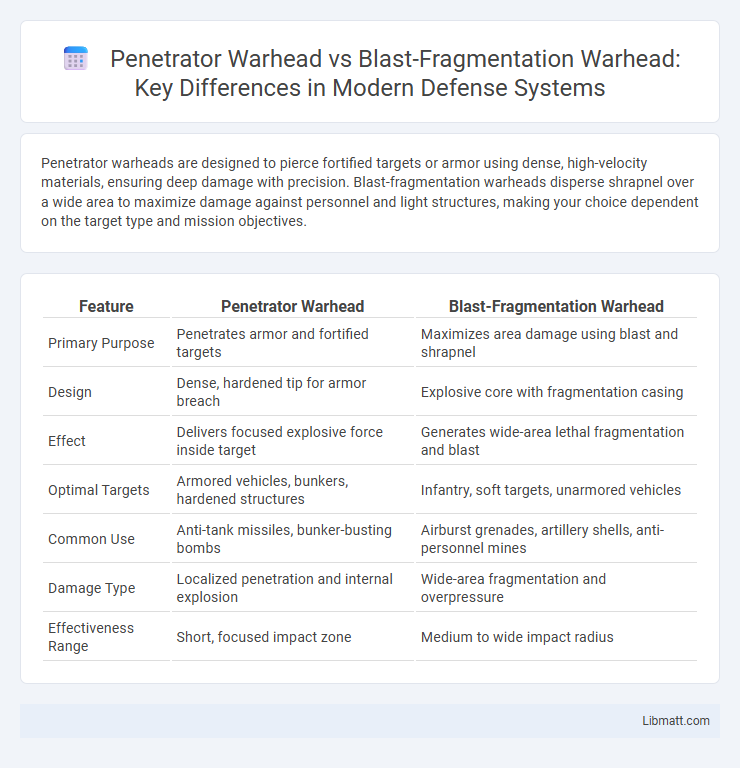 Penetrator Warhead vs Blast-Fragmentation Warhead: Key Differences in Modern Defense Systems

Penetrator warheads are designed to pierce fortified targets or armor using dense, high-velocity materials, ensuring deep damage with precision. Blast-fragmentation warheads disperse shrapnel over a wide area to maximize damage against personnel and light structures, making your choice dependent on the target type and mission objectives.

| Feature | Penetrator Warhead | Blast-Fragmentation Warhead |
|---|---|---|
| Primary Purpose | Penetrates armor and fortified targets | Maximizes area damage using blast and shrapnel |
| Design | Dense, hardened tip for armor breach | Explosive core with fragmentation casing |
| Effect | Delivers focused explosive force inside target | Generates wide-area lethal fragmentation and blast |
| Optimal Targets | Armored vehicles, bunkers, hardened structures | Infantry, soft targets, unarmored vehicles |
| Common Use | Anti-tank missiles, bunker-busting bombs | Airburst grenades, artillery shells, anti-personnel mines |
| Damage Type | Localized penetration and internal explosion | Wide-area fragmentation and overpressure |
| Effectiveness Range | Short, focused impact zone | Medium to wide impact radius |

Libmatt.com