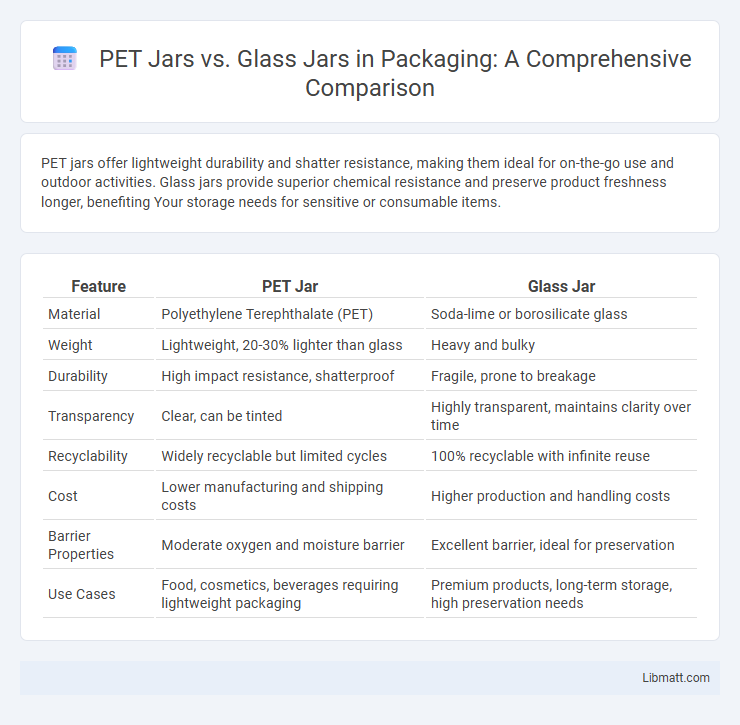 PET Jars vs. Glass Jars in Packaging: A Comprehensive Comparison

PET jars offer lightweight durability and shatter resistance, making them ideal for on-the-go use and outdoor activities. Glass jars provide superior chemical resistance and preserve product freshness longer, benefiting Your storage needs for sensitive or consumable items.

| Feature | PET Jar | Glass Jar |
|---|---|---|
| Material | Polyethylene Terephthalate (PET) | Soda-lime or borosilicate glass |
| Weight | Lightweight, 20-30% lighter than glass | Heavy and bulky |
| Durability | High impact resistance, shatterproof | Fragile, prone to breakage |
| Transparency | Clear, can be tinted | Highly transparent, maintains clarity over time |
| Recyclability | Widely recyclable but limited cycles | 100% recyclable with infinite reuse |
| Cost | Lower manufacturing and shipping costs | Higher production and handling costs |
| Barrier Properties | Moderate oxygen and moisture barrier | Excellent barrier, ideal for preservation |
| Use Cases | Food, cosmetics, beverages requiring lightweight packaging | Premium products, long-term storage, high preservation needs |

Libmatt.com