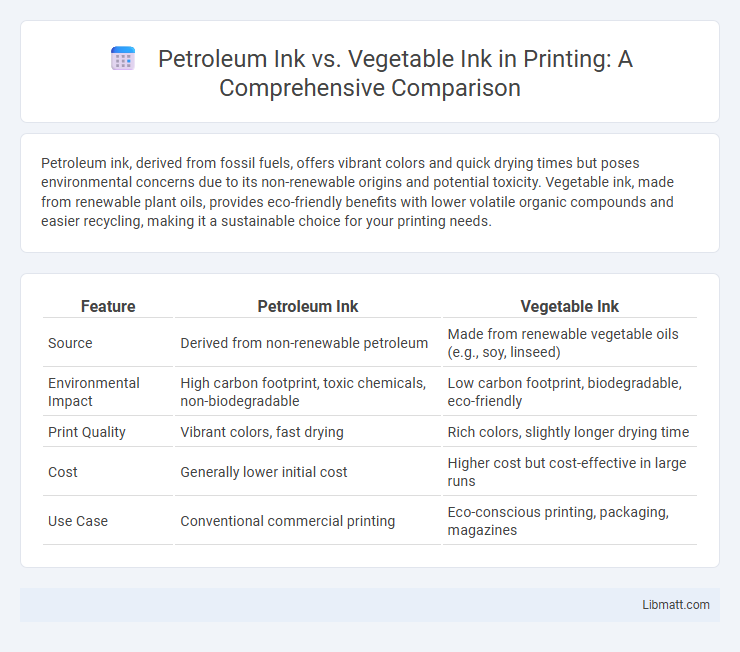 Petroleum Ink vs. Vegetable Ink in Printing: A Comprehensive Comparison

Petroleum ink, derived from fossil fuels, offers vibrant colors and quick drying times but poses environmental concerns due to its non-renewable origins and potential toxicity. Vegetable ink, made from renewable plant oils, provides eco-friendly benefits with lower volatile organic compounds and easier recycling, making it a sustainable choice for your printing needs.

| Feature | Petroleum Ink | Vegetable Ink |
|---|---|---|
| Source | Derived from non-renewable petroleum | Made from renewable vegetable oils (e.g., soy, linseed) |
| Environmental Impact | High carbon footprint, toxic chemicals, non-biodegradable | Low carbon footprint, biodegradable, eco-friendly |
| Print Quality | Vibrant colors, fast drying | Rich colors, slightly longer drying time |
| Cost | Generally lower initial cost | Higher cost but cost-effective in large runs |
| Use Case | Conventional commercial printing | Eco-conscious printing, packaging, magazines |

Libmatt.com