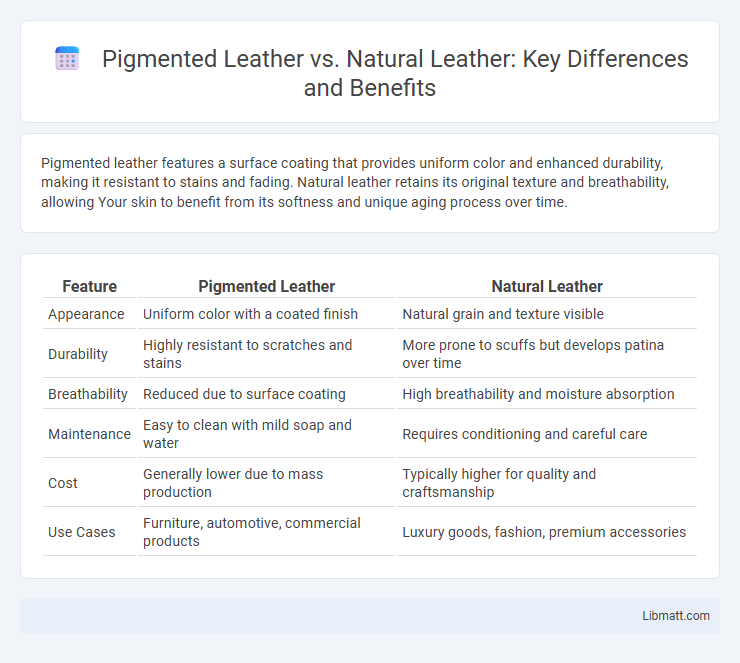 Pigmented Leather vs. Natural Leather: Key Differences and Benefits

Pigmented leather features a surface coating that provides uniform color and enhanced durability, making it resistant to stains and fading. Natural leather retains its original texture and breathability, allowing Your skin to benefit from its softness and unique aging process over time.

| Feature | Pigmented Leather | Natural Leather |
|---|---|---|
| Appearance | Uniform color with a coated finish | Natural grain and texture visible |
| Durability | Highly resistant to scratches and stains | More prone to scuffs but develops patina over time |
| Breathability | Reduced due to surface coating | High breathability and moisture absorption |
| Maintenance | Easy to clean with mild soap and water | Requires conditioning and careful care |
| Cost | Generally lower due to mass production | Typically higher for quality and craftsmanship |
| Use Cases | Furniture, automotive, commercial products | Luxury goods, fashion, premium accessories |

Libmatt.com