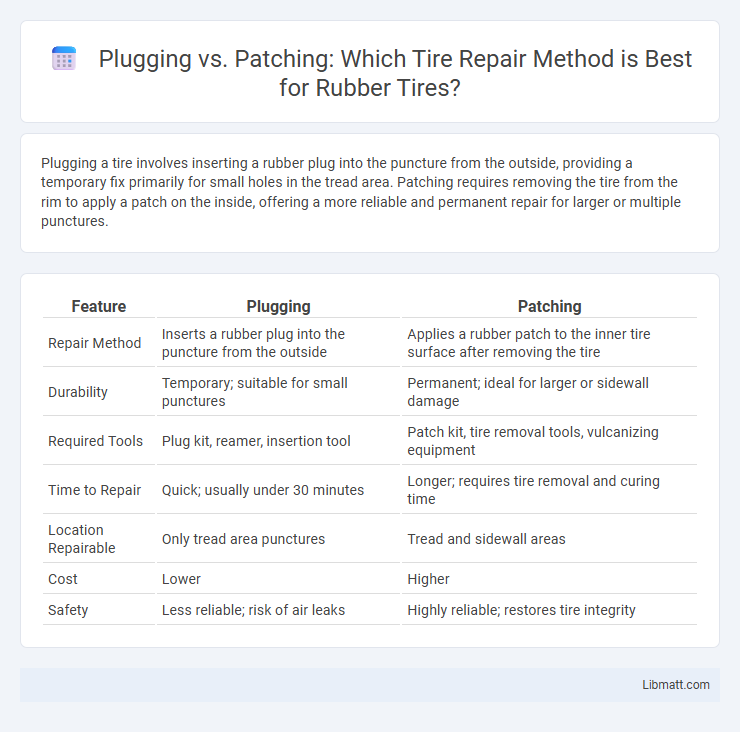 Plugging vs. Patching: Which Tire Repair Method is Best for Rubber Tires?

Plugging a tire involves inserting a rubber plug into the puncture from the outside, providing a temporary fix primarily for small holes in the tread area. Patching requires removing the tire from the rim to apply a patch on the inside, offering a more reliable and permanent repair for larger or multiple punctures.

| Feature | Plugging | Patching |
|---|---|---|
| Repair Method | Inserts a rubber plug into the puncture from the outside | Applies a rubber patch to the inner tire surface after removing the tire |
| Durability | Temporary; suitable for small punctures | Permanent; ideal for larger or sidewall damage |
| Required Tools | Plug kit, reamer, insertion tool | Patch kit, tire removal tools, vulcanizing equipment |
| Time to Repair | Quick; usually under 30 minutes | Longer; requires tire removal and curing time |
| Location Repairable | Only tread area punctures | Tread and sidewall areas |
| Cost | Lower | Higher |
| Safety | Less reliable; risk of air leaks | Highly reliable; restores tire integrity |

Libmatt.com