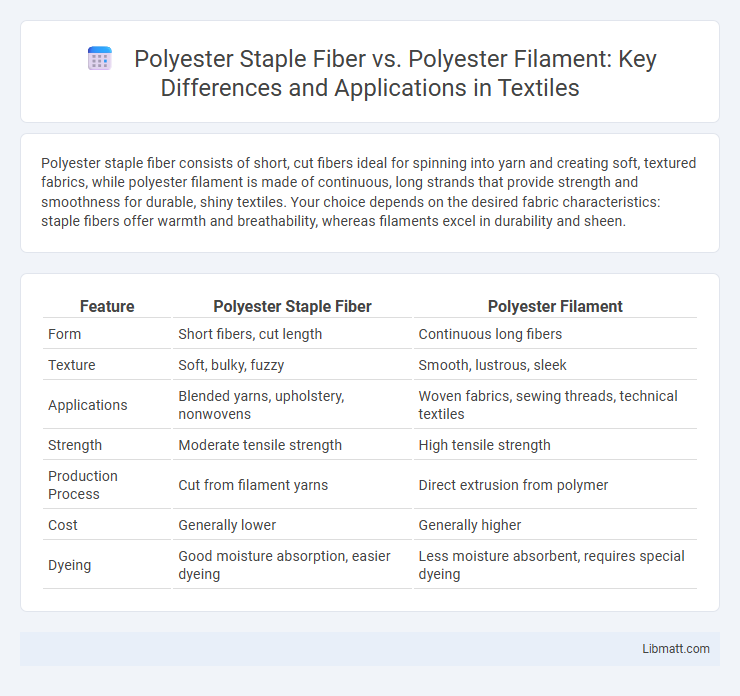 Polyester Staple Fiber vs. Polyester Filament: Key Differences and Applications in Textiles

Polyester staple fiber consists of short, cut fibers ideal for spinning into yarn and creating soft, textured fabrics, while polyester filament is made of continuous, long strands that provide strength and smoothness for durable, shiny textiles. Your choice depends on the desired fabric characteristics: staple fibers offer warmth and breathability, whereas filaments excel in durability and sheen.

| Feature | Polyester Staple Fiber | Polyester Filament |
|---|---|---|
| Form | Short fibers, cut length | Continuous long fibers |
| Texture | Soft, bulky, fuzzy | Smooth, lustrous, sleek |
| Applications | Blended yarns, upholstery, nonwovens | Woven fabrics, sewing threads, technical textiles |
| Strength | Moderate tensile strength | High tensile strength |
| Production Process | Cut from filament yarns | Direct extrusion from polymer |
| Cost | Generally lower | Generally higher |
| Dyeing | Good moisture absorption, easier dyeing | Less moisture absorbent, requires special dyeing |

Libmatt.com