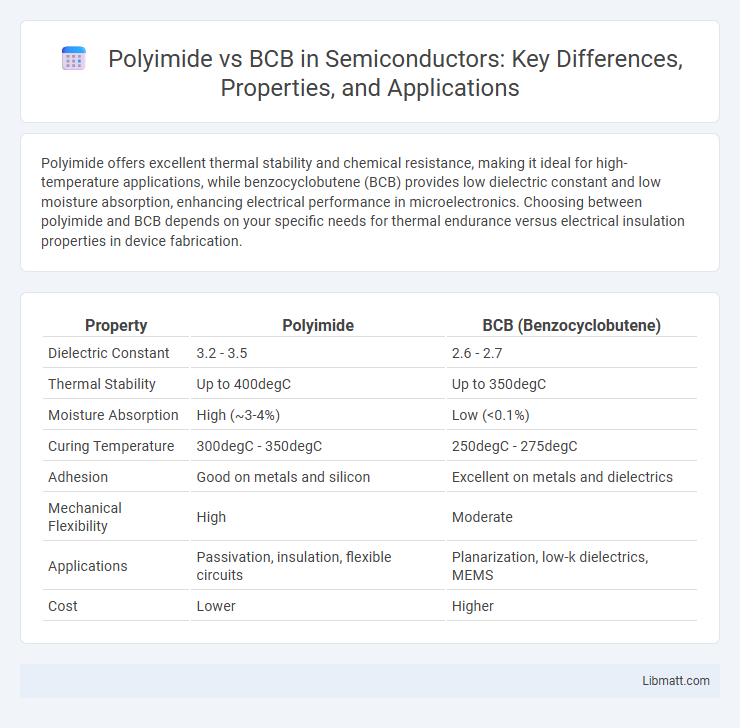 Polyimide vs BCB in Semiconductors: Key Differences, Properties, and Applications

Polyimide offers excellent thermal stability and chemical resistance, making it ideal for high-temperature applications, while benzocyclobutene (BCB) provides low dielectric constant and low moisture absorption, enhancing electrical performance in microelectronics. Choosing between polyimide and BCB depends on your specific needs for thermal endurance versus electrical insulation properties in device fabrication.

| Property | Polyimide | BCB (Benzocyclobutene) |
|---|---|---|
| Dielectric Constant | 3.2 - 3.5 | 2.6 - 2.7 |
| Thermal Stability | Up to 400degC | Up to 350degC |
| Moisture Absorption | High (~3-4%) | Low (<0.1%) |
| Curing Temperature | 300degC - 350degC | 250degC - 275degC |
| Adhesion | Good on metals and silicon | Excellent on metals and dielectrics |
| Mechanical Flexibility | High | Moderate |
| Applications | Passivation, insulation, flexible circuits | Planarization, low-k dielectrics, MEMS |
| Cost | Lower | Higher |

Libmatt.com