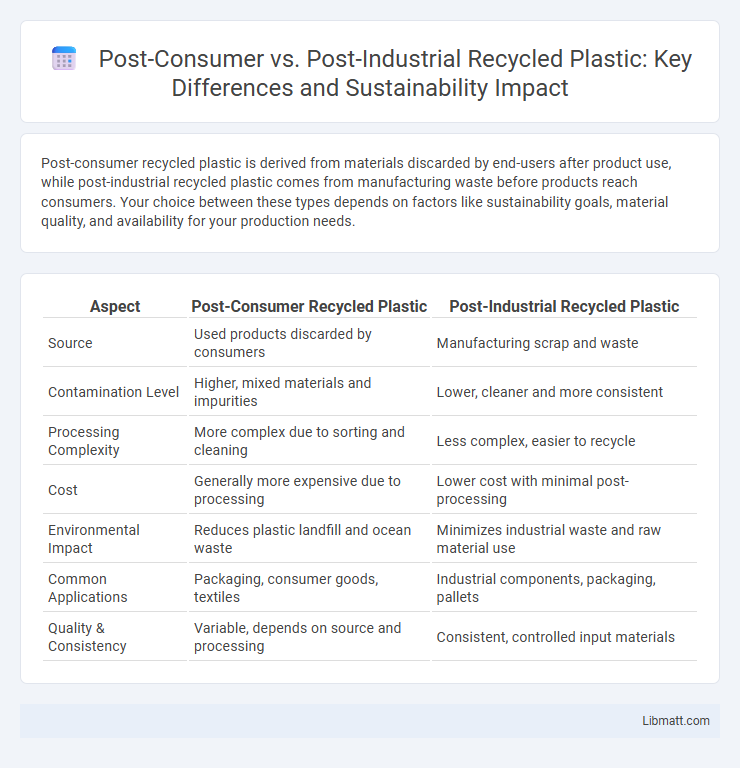 Post-Consumer vs. Post-Industrial Recycled Plastic: Key Differences and Sustainability Impact

Post-consumer recycled plastic is derived from materials discarded by end-users after product use, while post-industrial recycled plastic comes from manufacturing waste before products reach consumers. Your choice between these types depends on factors like sustainability goals, material quality, and availability for your production needs.

| Aspect | Post-Consumer Recycled Plastic | Post-Industrial Recycled Plastic |
|---|---|---|
| Source | Used products discarded by consumers | Manufacturing scrap and waste |
| Contamination Level | Higher, mixed materials and impurities | Lower, cleaner and more consistent |
| Processing Complexity | More complex due to sorting and cleaning | Less complex, easier to recycle |
| Cost | Generally more expensive due to processing | Lower cost with minimal post-processing |
| Environmental Impact | Reduces plastic landfill and ocean waste | Minimizes industrial waste and raw material use |
| Common Applications | Packaging, consumer goods, textiles | Industrial components, packaging, pallets |
| Quality & Consistency | Variable, depends on source and processing | Consistent, controlled input materials |

Libmatt.com