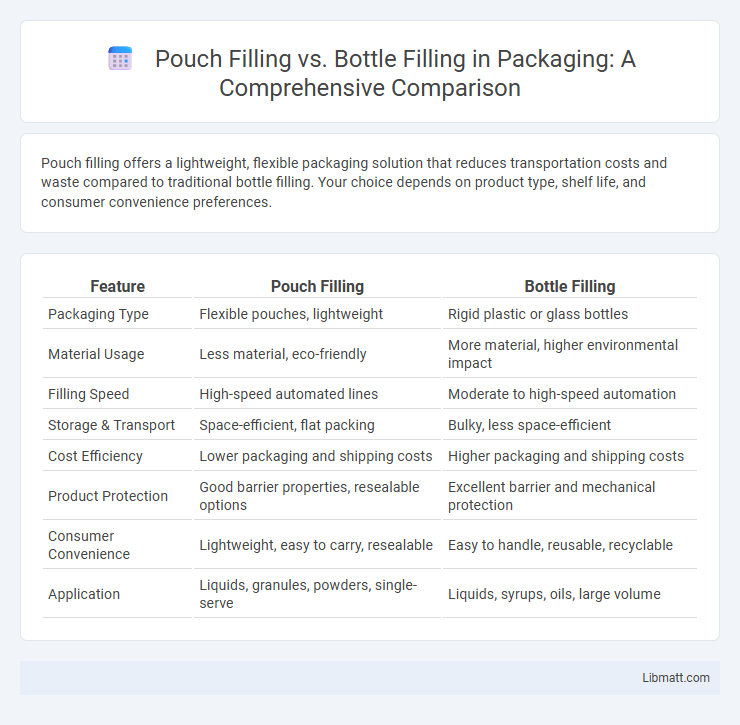 Pouch Filling vs. Bottle Filling in Packaging: A Comprehensive Comparison

Pouch filling offers a lightweight, flexible packaging solution that reduces transportation costs and waste compared to traditional bottle filling. Your choice depends on product type, shelf life, and consumer convenience preferences.

| Feature | Pouch Filling | Bottle Filling |
|---|---|---|
| Packaging Type | Flexible pouches, lightweight | Rigid plastic or glass bottles |
| Material Usage | Less material, eco-friendly | More material, higher environmental impact |
| Filling Speed | High-speed automated lines | Moderate to high-speed automation |
| Storage & Transport | Space-efficient, flat packing | Bulky, less space-efficient |
| Cost Efficiency | Lower packaging and shipping costs | Higher packaging and shipping costs |
| Product Protection | Good barrier properties, resealable options | Excellent barrier and mechanical protection |
| Consumer Convenience | Lightweight, easy to carry, resealable | Easy to handle, reusable, recyclable |
| Application | Liquids, granules, powders, single-serve | Liquids, syrups, oils, large volume |

Libmatt.com