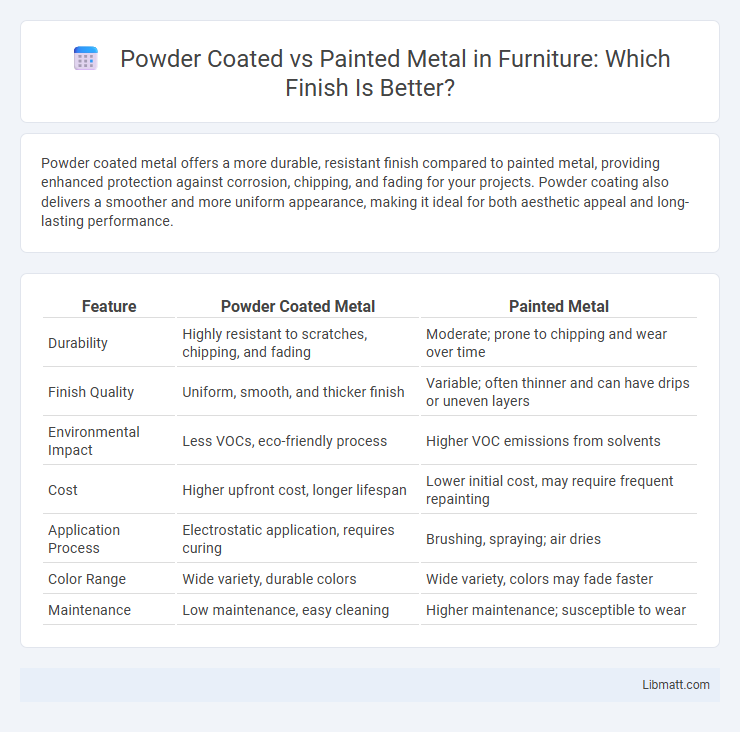 Powder Coated vs Painted Metal in Furniture: Which Finish Is Better?

Powder coated metal offers a more durable, resistant finish compared to painted metal, providing enhanced protection against corrosion, chipping, and fading for your projects. Powder coating also delivers a smoother and more uniform appearance, making it ideal for both aesthetic appeal and long-lasting performance.

| Feature | Powder Coated Metal | Painted Metal |
|---|---|---|
| Durability | Highly resistant to scratches, chipping, and fading | Moderate; prone to chipping and wear over time |
| Finish Quality | Uniform, smooth, and thicker finish | Variable; often thinner and can have drips or uneven layers |
| Environmental Impact | Less VOCs, eco-friendly process | Higher VOC emissions from solvents |
| Cost | Higher upfront cost, longer lifespan | Lower initial cost, may require frequent repainting |
| Application Process | Electrostatic application, requires curing | Brushing, spraying; air dries |
| Color Range | Wide variety, durable colors | Wide variety, colors may fade faster |
| Maintenance | Low maintenance, easy cleaning | Higher maintenance; susceptible to wear |

Libmatt.com