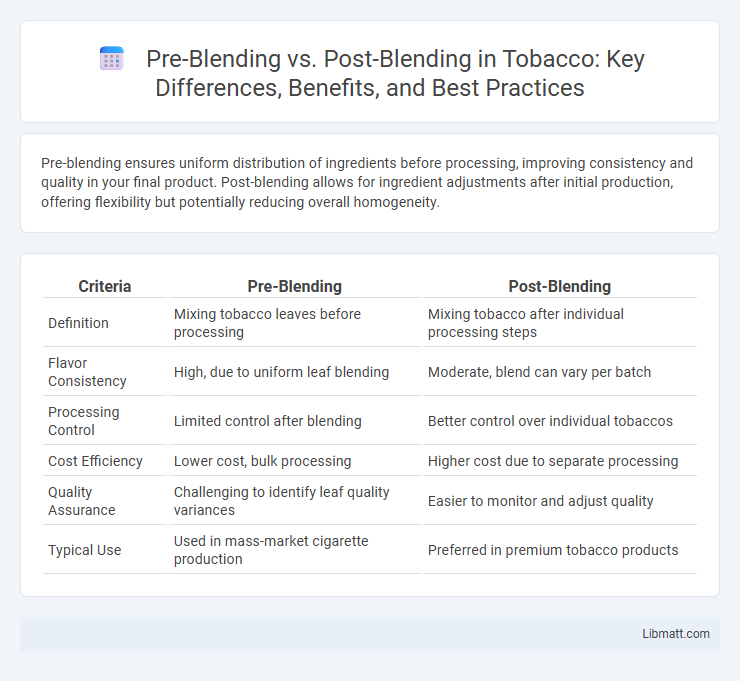 Pre-Blending vs. Post-Blending in Tobacco: Key Differences, Benefits, and Best Practices

Pre-blending ensures uniform distribution of ingredients before processing, improving consistency and quality in your final product. Post-blending allows for ingredient adjustments after initial production, offering flexibility but potentially reducing overall homogeneity.

| Criteria | Pre-Blending | Post-Blending |
|---|---|---|
| Definition | Mixing tobacco leaves before processing | Mixing tobacco after individual processing steps |
| Flavor Consistency | High, due to uniform leaf blending | Moderate, blend can vary per batch |
| Processing Control | Limited control after blending | Better control over individual tobaccos |
| Cost Efficiency | Lower cost, bulk processing | Higher cost due to separate processing |
| Quality Assurance | Challenging to identify leaf quality variances | Easier to monitor and adjust quality |
| Typical Use | Used in mass-market cigarette production | Preferred in premium tobacco products |

Libmatt.com