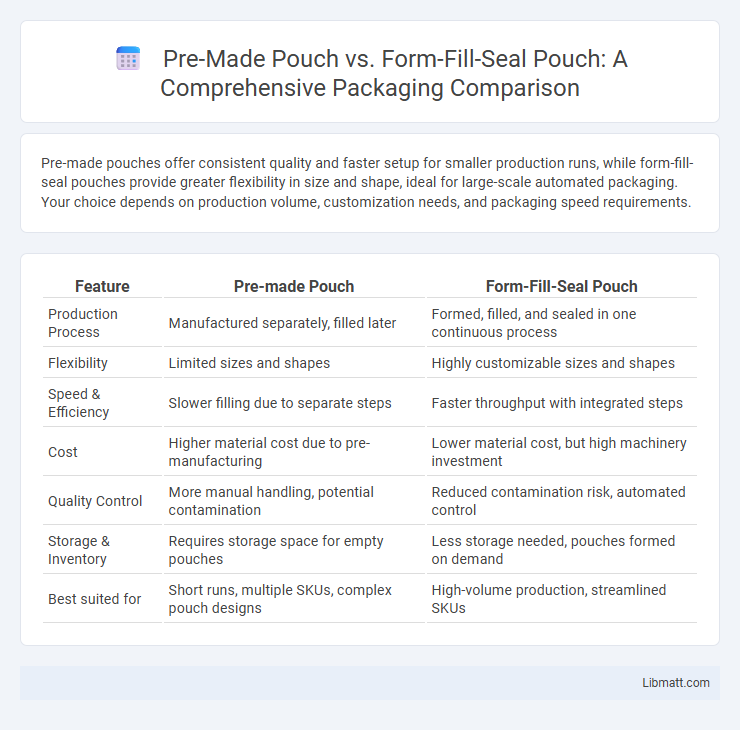 Pre-Made Pouch vs. Form-Fill-Seal Pouch: A Comprehensive Packaging Comparison

Pre-made pouches offer consistent quality and faster setup for smaller production runs, while form-fill-seal pouches provide greater flexibility in size and shape, ideal for large-scale automated packaging. Your choice depends on production volume, customization needs, and packaging speed requirements.

| Feature | Pre-made Pouch | Form-Fill-Seal Pouch |
|---|---|---|
| Production Process | Manufactured separately, filled later | Formed, filled, and sealed in one continuous process |
| Flexibility | Limited sizes and shapes | Highly customizable sizes and shapes |
| Speed & Efficiency | Slower filling due to separate steps | Faster throughput with integrated steps |
| Cost | Higher material cost due to pre-manufacturing | Lower material cost, but high machinery investment |
| Quality Control | More manual handling, potential contamination | Reduced contamination risk, automated control |
| Storage & Inventory | Requires storage space for empty pouches | Less storage needed, pouches formed on demand |
| Best suited for | Short runs, multiple SKUs, complex pouch designs | High-volume production, streamlined SKUs |

Libmatt.com