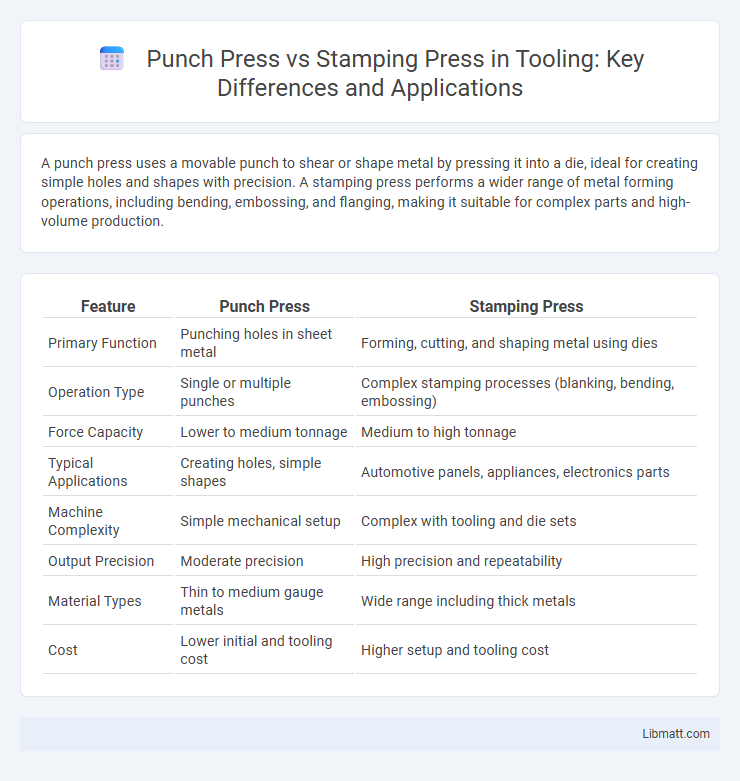 Punch Press vs Stamping Press in Tooling: Key Differences and Applications

A punch press uses a movable punch to shear or shape metal by pressing it into a die, ideal for creating simple holes and shapes with precision. A stamping press performs a wider range of metal forming operations, including bending, embossing, and flanging, making it suitable for complex parts and high-volume production.

| Feature | Punch Press | Stamping Press |
|---|---|---|
| Primary Function | Punching holes in sheet metal | Forming, cutting, and shaping metal using dies |
| Operation Type | Single or multiple punches | Complex stamping processes (blanking, bending, embossing) |
| Force Capacity | Lower to medium tonnage | Medium to high tonnage |
| Typical Applications | Creating holes, simple shapes | Automotive panels, appliances, electronics parts |
| Machine Complexity | Simple mechanical setup | Complex with tooling and die sets |
| Output Precision | Moderate precision | High precision and repeatability |
| Material Types | Thin to medium gauge metals | Wide range including thick metals |
| Cost | Lower initial and tooling cost | Higher setup and tooling cost |

Libmatt.com