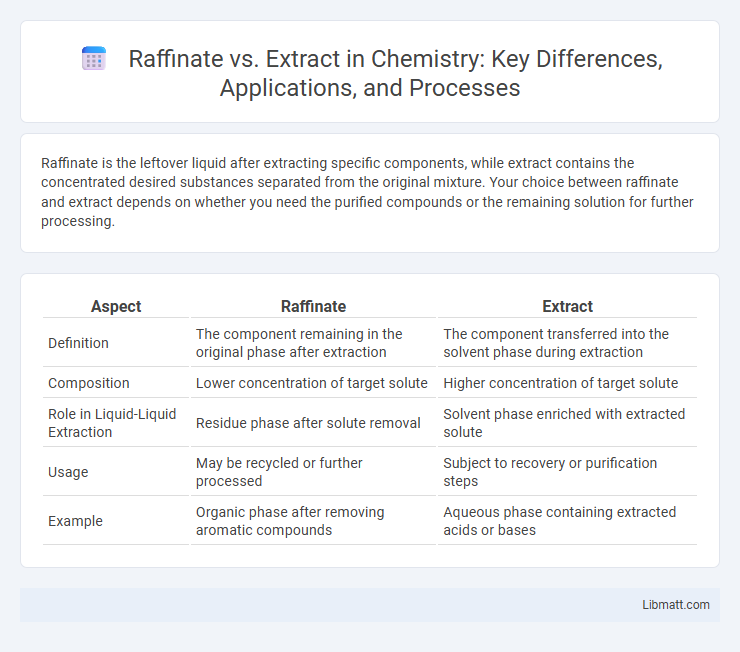 Raffinate vs. Extract in Chemistry: Key Differences, Applications, and Processes

Raffinate is the leftover liquid after extracting specific components, while extract contains the concentrated desired substances separated from the original mixture. Your choice between raffinate and extract depends on whether you need the purified compounds or the remaining solution for further processing.

| Aspect | Raffinate | Extract |
|---|---|---|
| Definition | The component remaining in the original phase after extraction | The component transferred into the solvent phase during extraction |
| Composition | Lower concentration of target solute | Higher concentration of target solute |
| Role in Liquid-Liquid Extraction | Residue phase after solute removal | Solvent phase enriched with extracted solute |
| Usage | May be recycled or further processed | Subject to recovery or purification steps |
| Example | Organic phase after removing aromatic compounds | Aqueous phase containing extracted acids or bases |

Libmatt.com