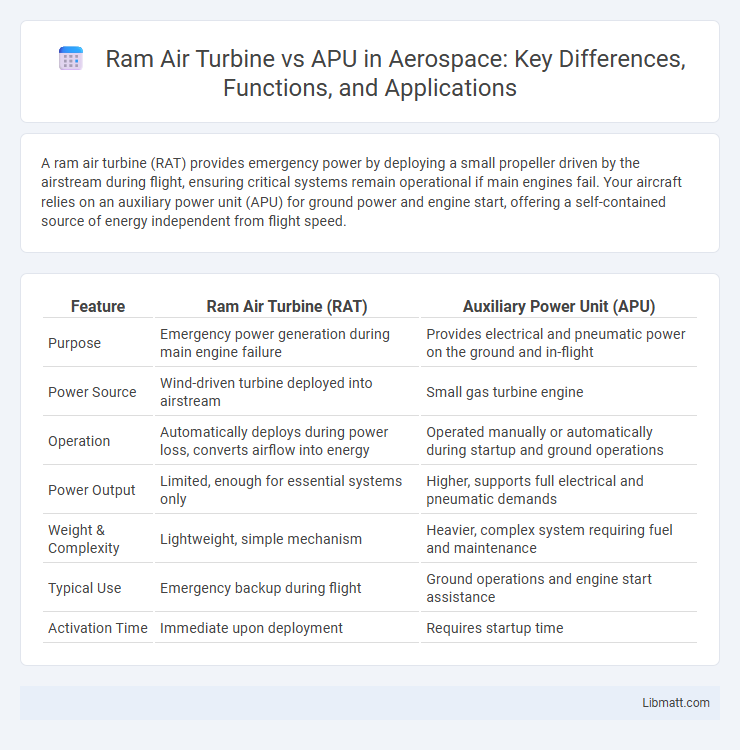 Ram Air Turbine vs APU in Aerospace: Key Differences, Functions, and Applications

A ram air turbine (RAT) provides emergency power by deploying a small propeller driven by the airstream during flight, ensuring critical systems remain operational if main engines fail. Your aircraft relies on an auxiliary power unit (APU) for ground power and engine start, offering a self-contained source of energy independent from flight speed.

| Feature | Ram Air Turbine (RAT) | Auxiliary Power Unit (APU) |
|---|---|---|
| Purpose | Emergency power generation during main engine failure | Provides electrical and pneumatic power on the ground and in-flight |
| Power Source | Wind-driven turbine deployed into airstream | Small gas turbine engine |
| Operation | Automatically deploys during power loss, converts airflow into energy | Operated manually or automatically during startup and ground operations |
| Power Output | Limited, enough for essential systems only | Higher, supports full electrical and pneumatic demands |
| Weight & Complexity | Lightweight, simple mechanism | Heavier, complex system requiring fuel and maintenance |
| Typical Use | Emergency backup during flight | Ground operations and engine start assistance |
| Activation Time | Immediate upon deployment | Requires startup time |

Libmatt.com