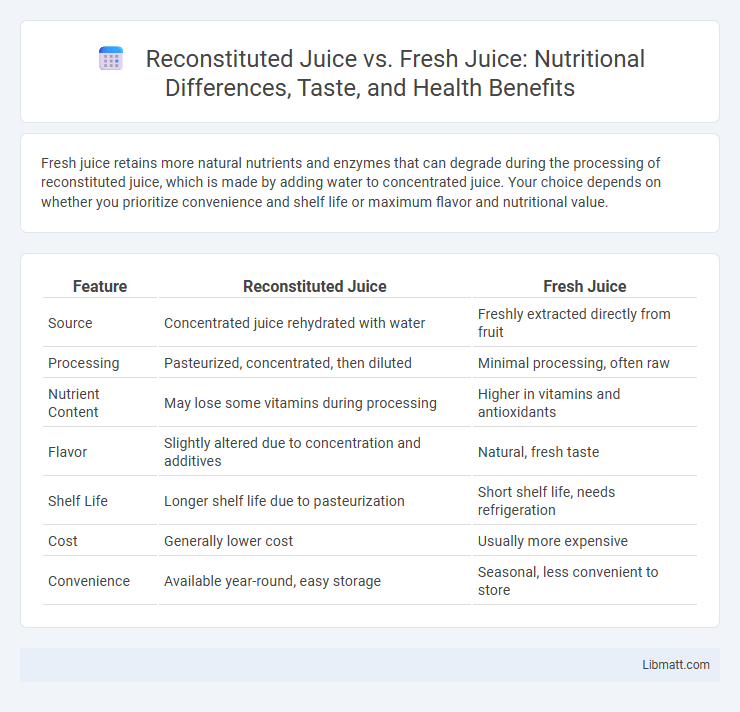 Reconstituted Juice vs. Fresh Juice: Nutritional Differences, Taste, and Health Benefits

Fresh juice retains more natural nutrients and enzymes that can degrade during the processing of reconstituted juice, which is made by adding water to concentrated juice. Your choice depends on whether you prioritize convenience and shelf life or maximum flavor and nutritional value.

| Feature | Reconstituted Juice | Fresh Juice |
|---|---|---|
| Source | Concentrated juice rehydrated with water | Freshly extracted directly from fruit |
| Processing | Pasteurized, concentrated, then diluted | Minimal processing, often raw |
| Nutrient Content | May lose some vitamins during processing | Higher in vitamins and antioxidants |
| Flavor | Slightly altered due to concentration and additives | Natural, fresh taste |
| Shelf Life | Longer shelf life due to pasteurization | Short shelf life, needs refrigeration |
| Cost | Generally lower cost | Usually more expensive |
| Convenience | Available year-round, easy storage | Seasonal, less convenient to store |

Libmatt.com