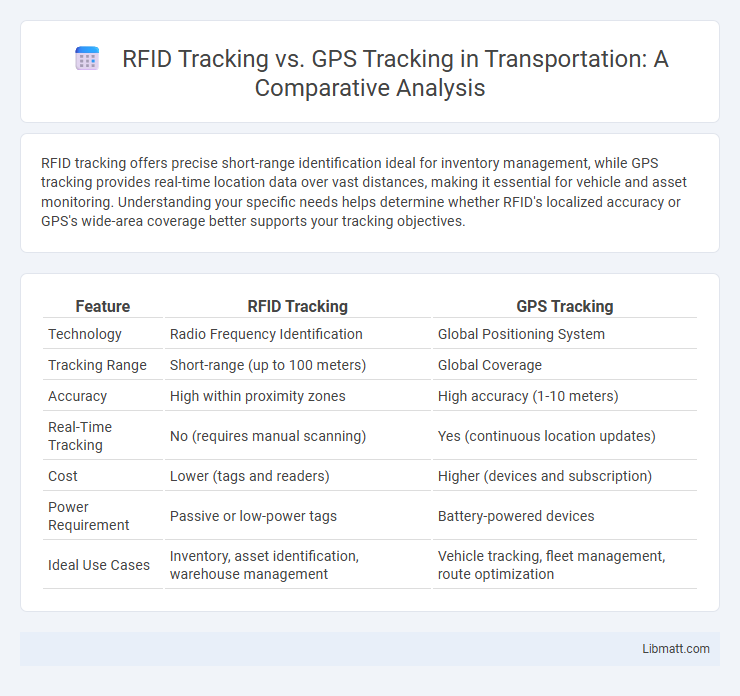 RFID Tracking vs. GPS Tracking in Transportation: A Comparative Analysis

RFID tracking offers precise short-range identification ideal for inventory management, while GPS tracking provides real-time location data over vast distances, making it essential for vehicle and asset monitoring. Understanding your specific needs helps determine whether RFID's localized accuracy or GPS's wide-area coverage better supports your tracking objectives.

| Feature | RFID Tracking | GPS Tracking |
|---|---|---|
| Technology | Radio Frequency Identification | Global Positioning System |
| Tracking Range | Short-range (up to 100 meters) | Global Coverage |
| Accuracy | High within proximity zones | High accuracy (1-10 meters) |
| Real-Time Tracking | No (requires manual scanning) | Yes (continuous location updates) |
| Cost | Lower (tags and readers) | Higher (devices and subscription) |
| Power Requirement | Passive or low-power tags | Battery-powered devices |
| Ideal Use Cases | Inventory, asset identification, warehouse management | Vehicle tracking, fleet management, route optimization |

Libmatt.com