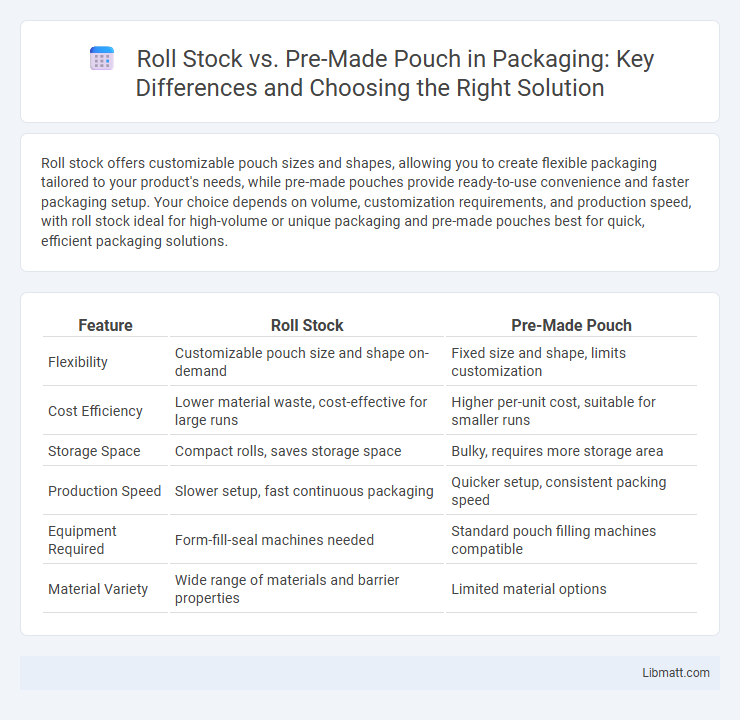 Roll Stock vs. Pre-Made Pouch in Packaging: Key Differences and Choosing the Right Solution

Roll stock offers customizable pouch sizes and shapes, allowing you to create flexible packaging tailored to your product's needs, while pre-made pouches provide ready-to-use convenience and faster packaging setup. Your choice depends on volume, customization requirements, and production speed, with roll stock ideal for high-volume or unique packaging and pre-made pouches best for quick, efficient packaging solutions.

| Feature | Roll Stock | Pre-Made Pouch |
|---|---|---|
| Flexibility | Customizable pouch size and shape on-demand | Fixed size and shape, limits customization |
| Cost Efficiency | Lower material waste, cost-effective for large runs | Higher per-unit cost, suitable for smaller runs |
| Storage Space | Compact rolls, saves storage space | Bulky, requires more storage area |
| Production Speed | Slower setup, fast continuous packaging | Quicker setup, consistent packing speed |
| Equipment Required | Form-fill-seal machines needed | Standard pouch filling machines compatible |
| Material Variety | Wide range of materials and barrier properties | Limited material options |

Libmatt.com