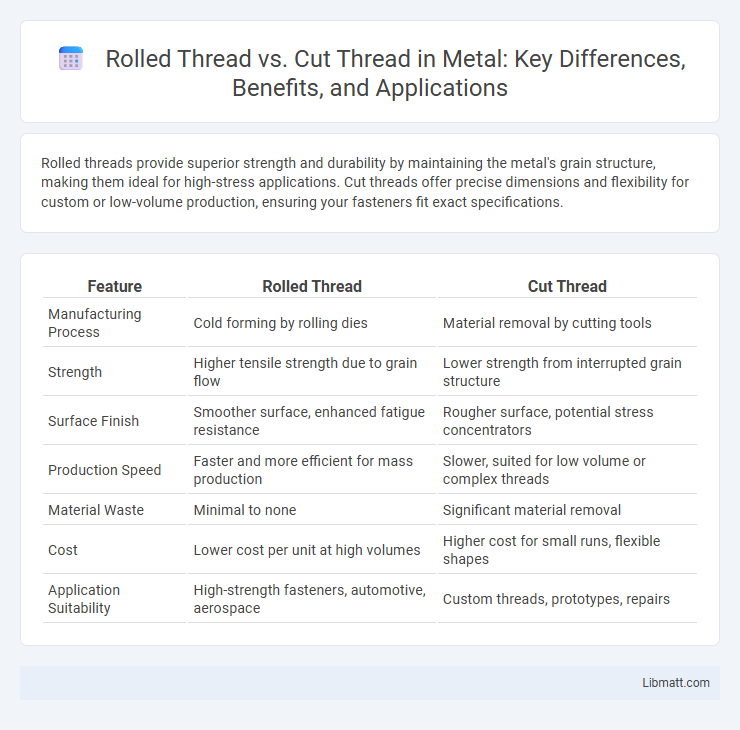 Rolled Thread vs. Cut Thread in Metal: Key Differences, Benefits, and Applications

Rolled threads provide superior strength and durability by maintaining the metal's grain structure, making them ideal for high-stress applications. Cut threads offer precise dimensions and flexibility for custom or low-volume production, ensuring your fasteners fit exact specifications.

| Feature | Rolled Thread | Cut Thread |
|---|---|---|
| Manufacturing Process | Cold forming by rolling dies | Material removal by cutting tools |
| Strength | Higher tensile strength due to grain flow | Lower strength from interrupted grain structure |
| Surface Finish | Smoother surface, enhanced fatigue resistance | Rougher surface, potential stress concentrators |
| Production Speed | Faster and more efficient for mass production | Slower, suited for low volume or complex threads |
| Material Waste | Minimal to none | Significant material removal |
| Cost | Lower cost per unit at high volumes | Higher cost for small runs, flexible shapes |
| Application Suitability | High-strength fasteners, automotive, aerospace | Custom threads, prototypes, repairs |

Libmatt.com