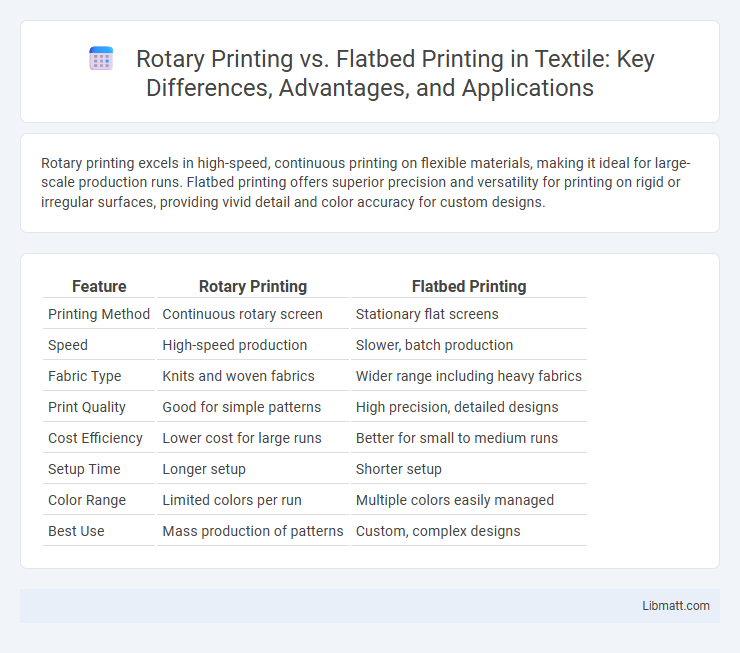 Rotary Printing vs. Flatbed Printing in Textile: Key Differences, Advantages, and Applications

Rotary printing excels in high-speed, continuous printing on flexible materials, making it ideal for large-scale production runs. Flatbed printing offers superior precision and versatility for printing on rigid or irregular surfaces, providing vivid detail and color accuracy for custom designs.

| Feature | Rotary Printing | Flatbed Printing |
|---|---|---|
| Printing Method | Continuous rotary screen | Stationary flat screens |
| Speed | High-speed production | Slower, batch production |
| Fabric Type | Knits and woven fabrics | Wider range including heavy fabrics |
| Print Quality | Good for simple patterns | High precision, detailed designs |
| Cost Efficiency | Lower cost for large runs | Better for small to medium runs |
| Setup Time | Longer setup | Shorter setup |
| Color Range | Limited colors per run | Multiple colors easily managed |
| Best Use | Mass production of patterns | Custom, complex designs |

Libmatt.com