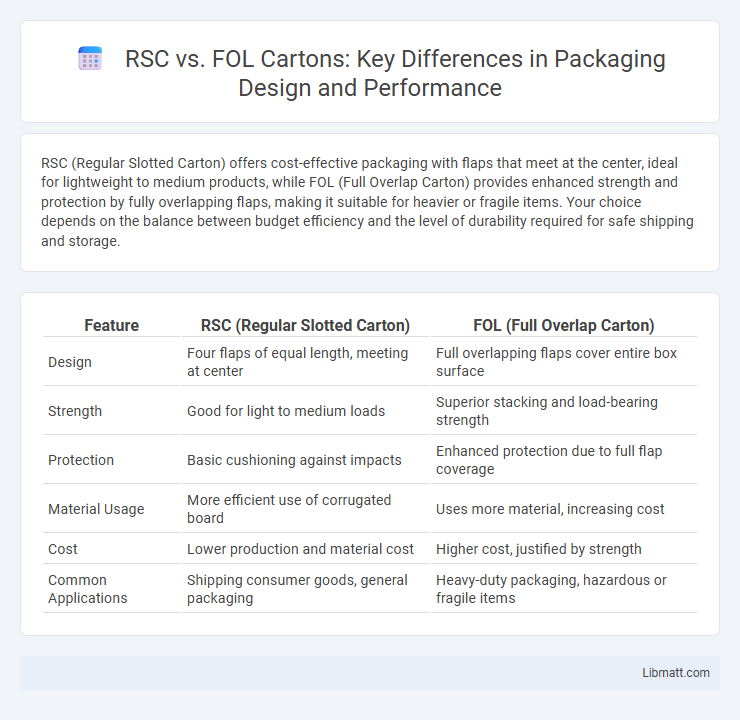 RSC vs. FOL Cartons: Key Differences in Packaging Design and Performance

RSC (Regular Slotted Carton) offers cost-effective packaging with flaps that meet at the center, ideal for lightweight to medium products, while FOL (Full Overlap Carton) provides enhanced strength and protection by fully overlapping flaps, making it suitable for heavier or fragile items. Your choice depends on the balance between budget efficiency and the level of durability required for safe shipping and storage.

| Feature | RSC (Regular Slotted Carton) | FOL (Full Overlap Carton) |
|---|---|---|
| Design | Four flaps of equal length, meeting at center | Full overlapping flaps cover entire box surface |
| Strength | Good for light to medium loads | Superior stacking and load-bearing strength |
| Protection | Basic cushioning against impacts | Enhanced protection due to full flap coverage |
| Material Usage | More efficient use of corrugated board | Uses more material, increasing cost |
| Cost | Lower production and material cost | Higher cost, justified by strength |
| Common Applications | Shipping consumer goods, general packaging | Heavy-duty packaging, hazardous or fragile items |

Libmatt.com