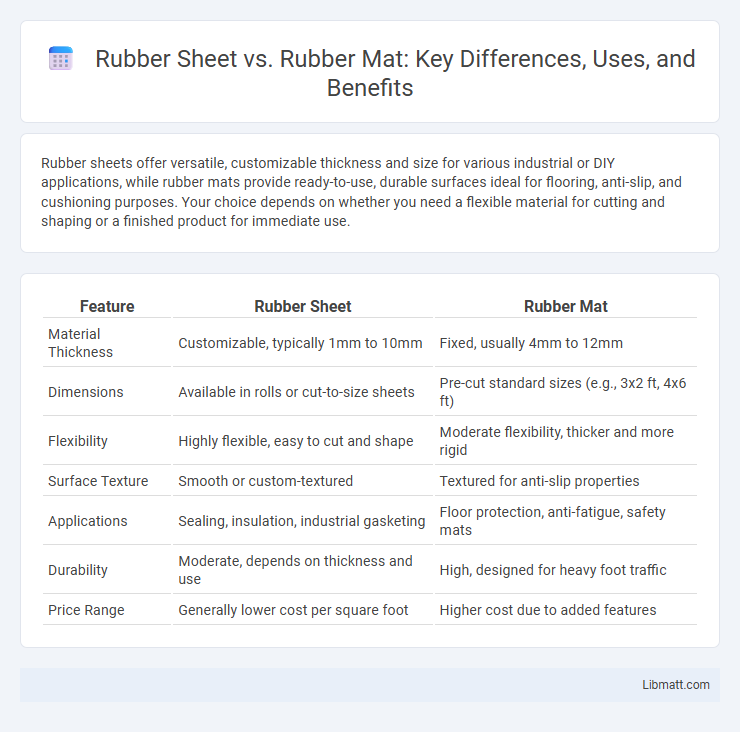 Rubber Sheet vs. Rubber Mat: Key Differences, Uses, and Benefits

Rubber sheets offer versatile, customizable thickness and size for various industrial or DIY applications, while rubber mats provide ready-to-use, durable surfaces ideal for flooring, anti-slip, and cushioning purposes. Your choice depends on whether you need a flexible material for cutting and shaping or a finished product for immediate use.

| Feature | Rubber Sheet | Rubber Mat |
|---|---|---|
| Material Thickness | Customizable, typically 1mm to 10mm | Fixed, usually 4mm to 12mm |
| Dimensions | Available in rolls or cut-to-size sheets | Pre-cut standard sizes (e.g., 3x2 ft, 4x6 ft) |
| Flexibility | Highly flexible, easy to cut and shape | Moderate flexibility, thicker and more rigid |
| Surface Texture | Smooth or custom-textured | Textured for anti-slip properties |
| Applications | Sealing, insulation, industrial gasketing | Floor protection, anti-fatigue, safety mats |
| Durability | Moderate, depends on thickness and use | High, designed for heavy foot traffic |
| Price Range | Generally lower cost per square foot | Higher cost due to added features |

Libmatt.com