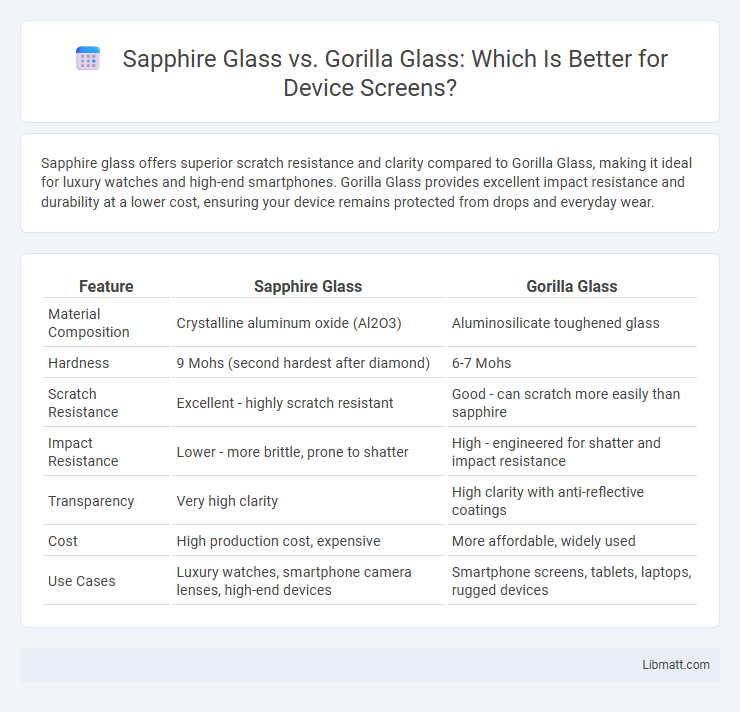 Sapphire Glass vs. Gorilla Glass: Which Is Better for Device Screens?

Sapphire glass offers superior scratch resistance and clarity compared to Gorilla Glass, making it ideal for luxury watches and high-end smartphones. Gorilla Glass provides excellent impact resistance and durability at a lower cost, ensuring your device remains protected from drops and everyday wear.

| Feature | Sapphire Glass | Gorilla Glass |
|---|---|---|
| Material Composition | Crystalline aluminum oxide (Al2O3) | Aluminosilicate toughened glass |
| Hardness | 9 Mohs (second hardest after diamond) | 6-7 Mohs |
| Scratch Resistance | Excellent - highly scratch resistant | Good - can scratch more easily than sapphire |
| Impact Resistance | Lower - more brittle, prone to shatter | High - engineered for shatter and impact resistance |
| Transparency | Very high clarity | High clarity with anti-reflective coatings |
| Cost | High production cost, expensive | More affordable, widely used |
| Use Cases | Luxury watches, smartphone camera lenses, high-end devices | Smartphone screens, tablets, laptops, rugged devices |

Libmatt.com