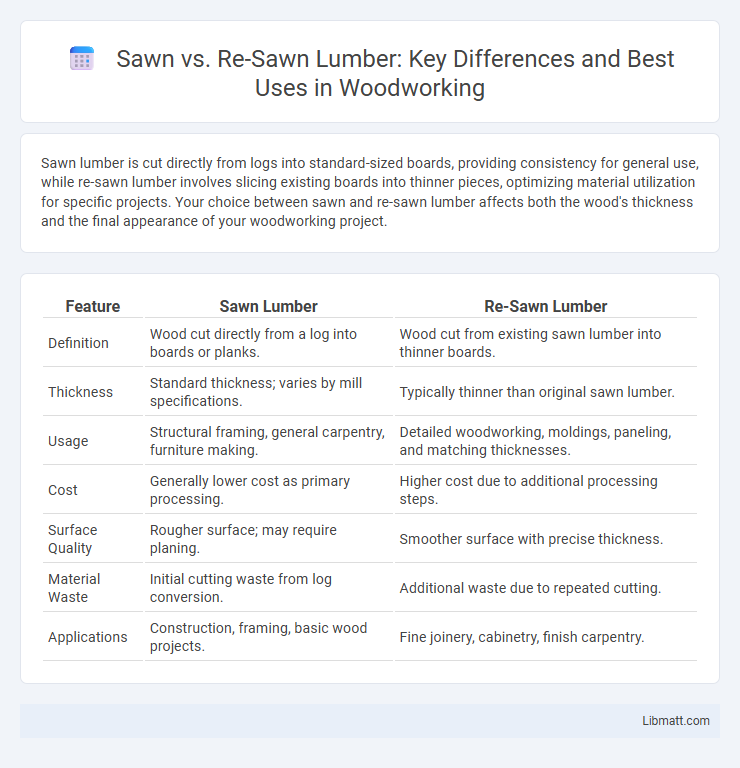 Sawn vs. Re-Sawn Lumber: Key Differences and Best Uses in Woodworking

Sawn lumber is cut directly from logs into standard-sized boards, providing consistency for general use, while re-sawn lumber involves slicing existing boards into thinner pieces, optimizing material utilization for specific projects. Your choice between sawn and re-sawn lumber affects both the wood's thickness and the final appearance of your woodworking project.

| Feature | Sawn Lumber | Re-Sawn Lumber |
|---|---|---|
| Definition | Wood cut directly from a log into boards or planks. | Wood cut from existing sawn lumber into thinner boards. |
| Thickness | Standard thickness; varies by mill specifications. | Typically thinner than original sawn lumber. |
| Usage | Structural framing, general carpentry, furniture making. | Detailed woodworking, moldings, paneling, and matching thicknesses. |
| Cost | Generally lower cost as primary processing. | Higher cost due to additional processing steps. |
| Surface Quality | Rougher surface; may require planing. | Smoother surface with precise thickness. |
| Material Waste | Initial cutting waste from log conversion. | Additional waste due to repeated cutting. |
| Applications | Construction, framing, basic wood projects. | Fine joinery, cabinetry, finish carpentry. |

Libmatt.com