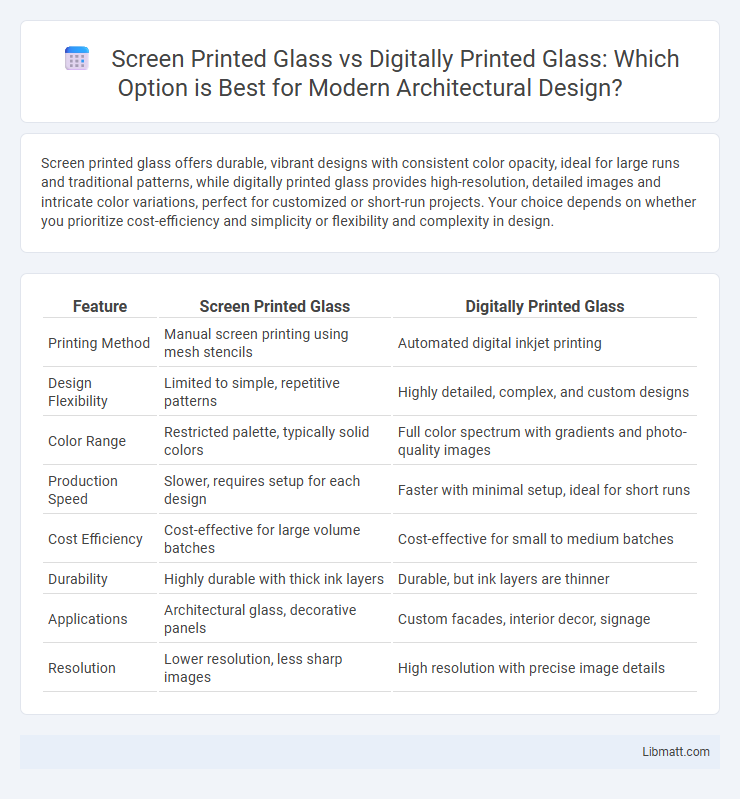 Screen Printed Glass vs Digitally Printed Glass: Which Option is Best for Modern Architectural Design?

Screen printed glass offers durable, vibrant designs with consistent color opacity, ideal for large runs and traditional patterns, while digitally printed glass provides high-resolution, detailed images and intricate color variations, perfect for customized or short-run projects. Your choice depends on whether you prioritize cost-efficiency and simplicity or flexibility and complexity in design.

| Feature | Screen Printed Glass | Digitally Printed Glass |
|---|---|---|
| Printing Method | Manual screen printing using mesh stencils | Automated digital inkjet printing |
| Design Flexibility | Limited to simple, repetitive patterns | Highly detailed, complex, and custom designs |
| Color Range | Restricted palette, typically solid colors | Full color spectrum with gradients and photo-quality images |
| Production Speed | Slower, requires setup for each design | Faster with minimal setup, ideal for short runs |
| Cost Efficiency | Cost-effective for large volume batches | Cost-effective for small to medium batches |
| Durability | Highly durable with thick ink layers | Durable, but ink layers are thinner |
| Applications | Architectural glass, decorative panels | Custom facades, interior decor, signage |
| Resolution | Lower resolution, less sharp images | High resolution with precise image details |

Libmatt.com