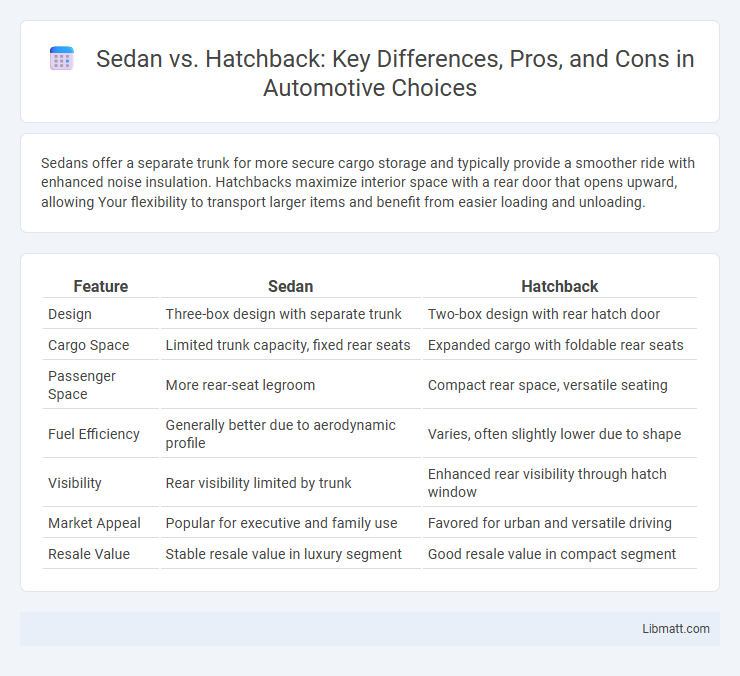 Sedan vs. Hatchback: Key Differences, Pros, and Cons in Automotive Choices

Sedans offer a separate trunk for more secure cargo storage and typically provide a smoother ride with enhanced noise insulation. Hatchbacks maximize interior space with a rear door that opens upward, allowing Your flexibility to transport larger items and benefit from easier loading and unloading.

| Feature | Sedan | Hatchback |
|---|---|---|
| Design | Three-box design with separate trunk | Two-box design with rear hatch door |
| Cargo Space | Limited trunk capacity, fixed rear seats | Expanded cargo with foldable rear seats |
| Passenger Space | More rear-seat legroom | Compact rear space, versatile seating |
| Fuel Efficiency | Generally better due to aerodynamic profile | Varies, often slightly lower due to shape |
| Visibility | Rear visibility limited by trunk | Enhanced rear visibility through hatch window |
| Market Appeal | Popular for executive and family use | Favored for urban and versatile driving |
| Resale Value | Stable resale value in luxury segment | Good resale value in compact segment |

Libmatt.com