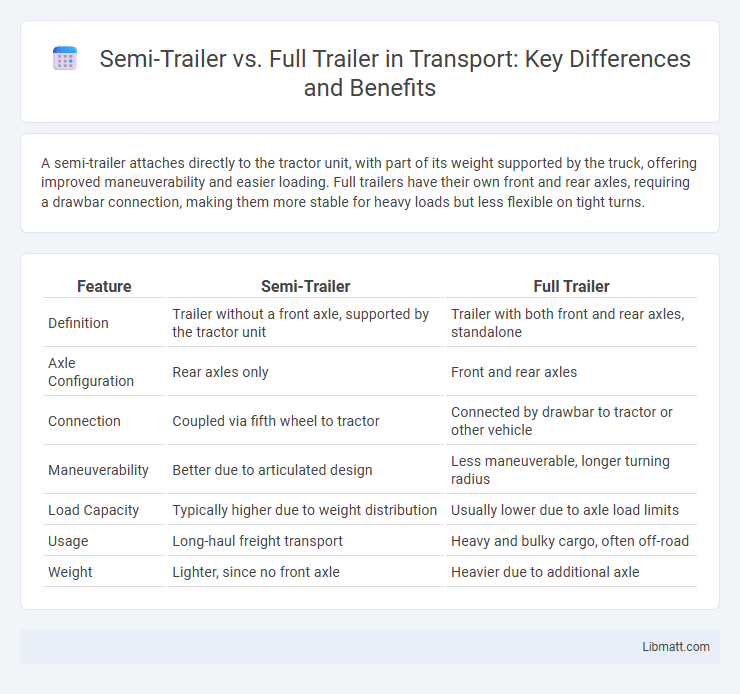 Semi-Trailer vs. Full Trailer in Transport: Key Differences and Benefits

A semi-trailer attaches directly to the tractor unit, with part of its weight supported by the truck, offering improved maneuverability and easier loading. Full trailers have their own front and rear axles, requiring a drawbar connection, making them more stable for heavy loads but less flexible on tight turns.

| Feature | Semi-Trailer | Full Trailer |
|---|---|---|
| Definition | Trailer without a front axle, supported by the tractor unit | Trailer with both front and rear axles, standalone |
| Axle Configuration | Rear axles only | Front and rear axles |
| Connection | Coupled via fifth wheel to tractor | Connected by drawbar to tractor or other vehicle |
| Maneuverability | Better due to articulated design | Less maneuverable, longer turning radius |
| Load Capacity | Typically higher due to weight distribution | Usually lower due to axle load limits |
| Usage | Long-haul freight transport | Heavy and bulky cargo, often off-road |
| Weight | Lighter, since no front axle | Heavier due to additional axle |

Libmatt.com