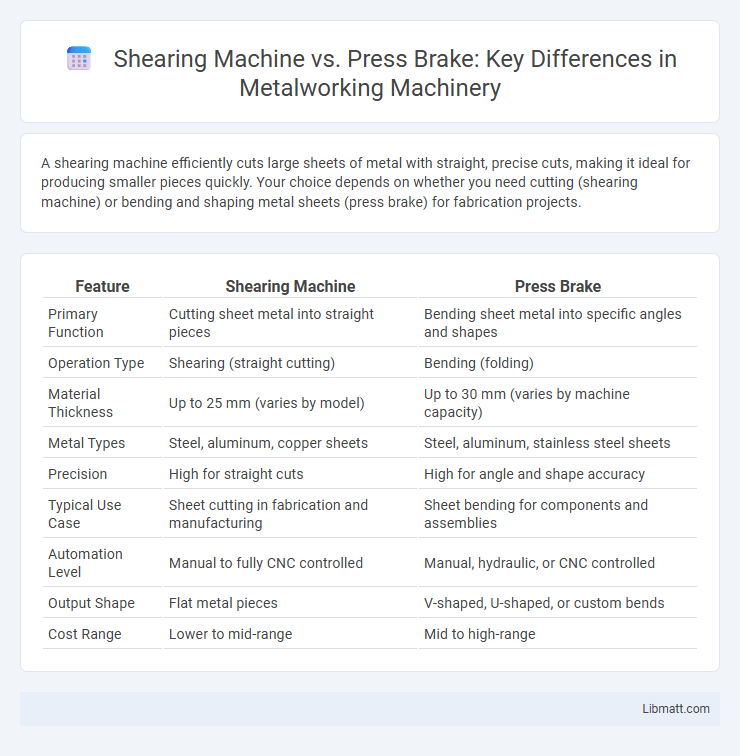 Shearing Machine vs. Press Brake: Key Differences in Metalworking Machinery

A shearing machine efficiently cuts large sheets of metal with straight, precise cuts, making it ideal for producing smaller pieces quickly. Your choice depends on whether you need cutting (shearing machine) or bending and shaping metal sheets (press brake) for fabrication projects.

| Feature | Shearing Machine | Press Brake |
|---|---|---|
| Primary Function | Cutting sheet metal into straight pieces | Bending sheet metal into specific angles and shapes |
| Operation Type | Shearing (straight cutting) | Bending (folding) |
| Material Thickness | Up to 25 mm (varies by model) | Up to 30 mm (varies by machine capacity) |
| Metal Types | Steel, aluminum, copper sheets | Steel, aluminum, stainless steel sheets |
| Precision | High for straight cuts | High for angle and shape accuracy |
| Typical Use Case | Sheet cutting in fabrication and manufacturing | Sheet bending for components and assemblies |
| Automation Level | Manual to fully CNC controlled | Manual, hydraulic, or CNC controlled |
| Output Shape | Flat metal pieces | V-shaped, U-shaped, or custom bends |
| Cost Range | Lower to mid-range | Mid to high-range |

Libmatt.com