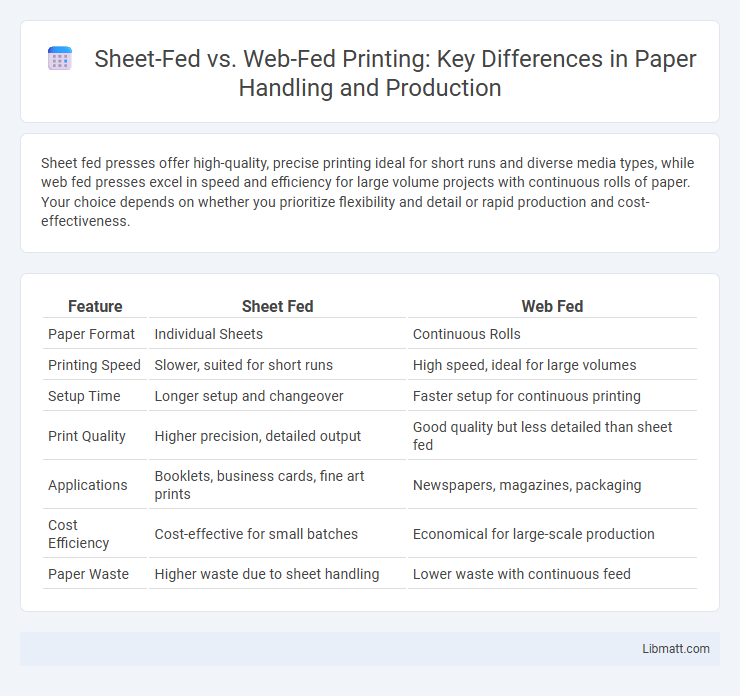 Sheet-Fed vs. Web-Fed Printing: Key Differences in Paper Handling and Production

Sheet fed presses offer high-quality, precise printing ideal for short runs and diverse media types, while web fed presses excel in speed and efficiency for large volume projects with continuous rolls of paper. Your choice depends on whether you prioritize flexibility and detail or rapid production and cost-effectiveness.

| Feature | Sheet Fed | Web Fed |
|---|---|---|
| Paper Format | Individual Sheets | Continuous Rolls |
| Printing Speed | Slower, suited for short runs | High speed, ideal for large volumes |
| Setup Time | Longer setup and changeover | Faster setup for continuous printing |
| Print Quality | Higher precision, detailed output | Good quality but less detailed than sheet fed |
| Applications | Booklets, business cards, fine art prints | Newspapers, magazines, packaging |
| Cost Efficiency | Cost-effective for small batches | Economical for large-scale production |
| Paper Waste | Higher waste due to sheet handling | Lower waste with continuous feed |

Libmatt.com