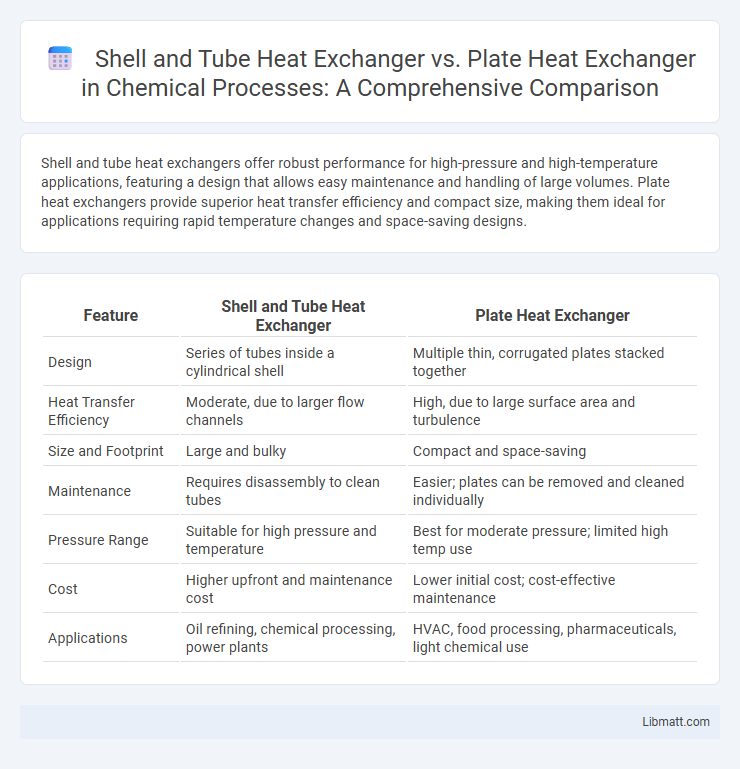 Shell and Tube Heat Exchanger vs. Plate Heat Exchanger in Chemical Processes: A Comprehensive Comparison

Shell and tube heat exchangers offer robust performance for high-pressure and high-temperature applications, featuring a design that allows easy maintenance and handling of large volumes. Plate heat exchangers provide superior heat transfer efficiency and compact size, making them ideal for applications requiring rapid temperature changes and space-saving designs.

| Feature | Shell and Tube Heat Exchanger | Plate Heat Exchanger |
|---|---|---|
| Design | Series of tubes inside a cylindrical shell | Multiple thin, corrugated plates stacked together |
| Heat Transfer Efficiency | Moderate, due to larger flow channels | High, due to large surface area and turbulence |
| Size and Footprint | Large and bulky | Compact and space-saving |
| Maintenance | Requires disassembly to clean tubes | Easier; plates can be removed and cleaned individually |
| Pressure Range | Suitable for high pressure and temperature | Best for moderate pressure; limited high temp use |
| Cost | Higher upfront and maintenance cost | Lower initial cost; cost-effective maintenance |
| Applications | Oil refining, chemical processing, power plants | HVAC, food processing, pharmaceuticals, light chemical use |

Libmatt.com