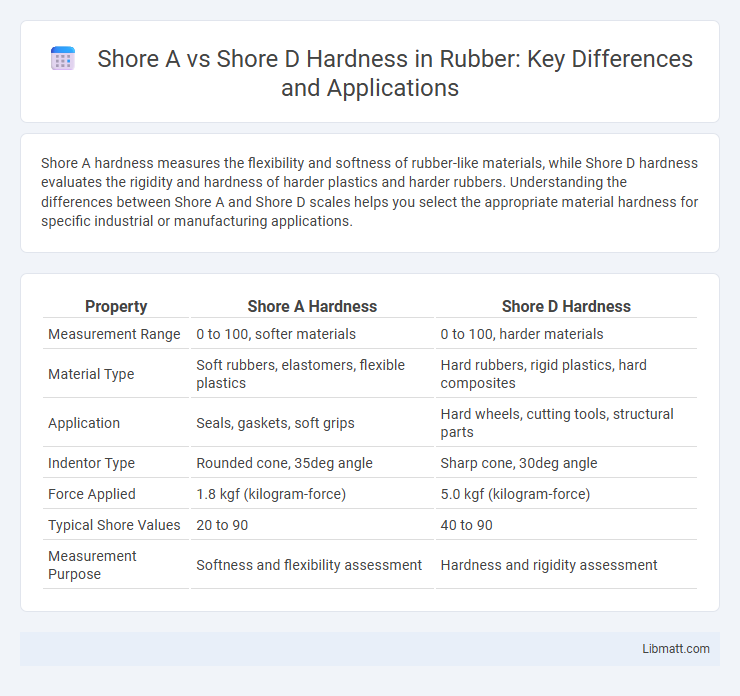 Shore A vs Shore D Hardness in Rubber: Key Differences and Applications

Shore A hardness measures the flexibility and softness of rubber-like materials, while Shore D hardness evaluates the rigidity and hardness of harder plastics and harder rubbers. Understanding the differences between Shore A and Shore D scales helps you select the appropriate material hardness for specific industrial or manufacturing applications.

| Property | Shore A Hardness | Shore D Hardness |
|---|---|---|
| Measurement Range | 0 to 100, softer materials | 0 to 100, harder materials |
| Material Type | Soft rubbers, elastomers, flexible plastics | Hard rubbers, rigid plastics, hard composites |
| Application | Seals, gaskets, soft grips | Hard wheels, cutting tools, structural parts |
| Indentor Type | Rounded cone, 35deg angle | Sharp cone, 30deg angle |
| Force Applied | 1.8 kgf (kilogram-force) | 5.0 kgf (kilogram-force) |
| Typical Shore Values | 20 to 90 | 40 to 90 |
| Measurement Purpose | Softness and flexibility assessment | Hardness and rigidity assessment |

Libmatt.com