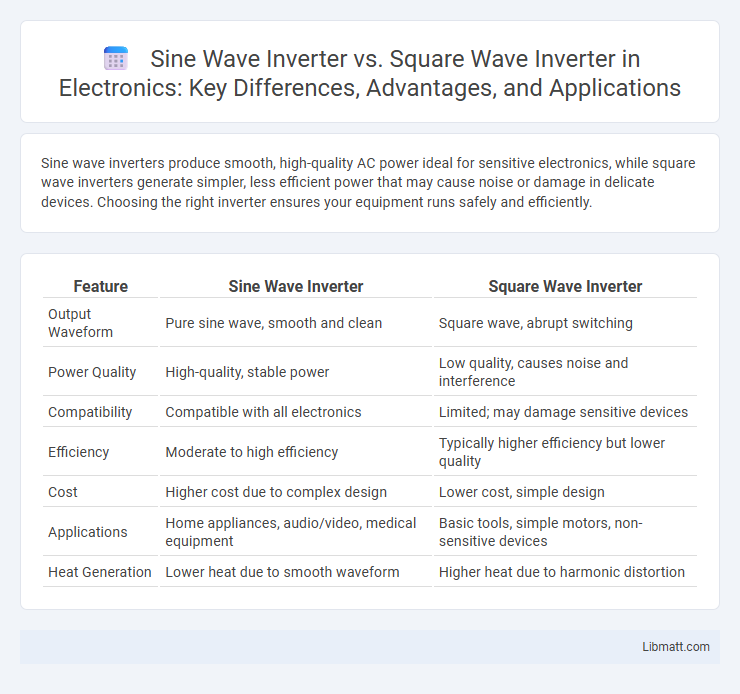 Sine Wave Inverter vs. Square Wave Inverter in Electronics: Key Differences, Advantages, and Applications

Sine wave inverters produce smooth, high-quality AC power ideal for sensitive electronics, while square wave inverters generate simpler, less efficient power that may cause noise or damage in delicate devices. Choosing the right inverter ensures your equipment runs safely and efficiently.

| Feature | Sine Wave Inverter | Square Wave Inverter |
|---|---|---|
| Output Waveform | Pure sine wave, smooth and clean | Square wave, abrupt switching |
| Power Quality | High-quality, stable power | Low quality, causes noise and interference |
| Compatibility | Compatible with all electronics | Limited; may damage sensitive devices |
| Efficiency | Moderate to high efficiency | Typically higher efficiency but lower quality |
| Cost | Higher cost due to complex design | Lower cost, simple design |
| Applications | Home appliances, audio/video, medical equipment | Basic tools, simple motors, non-sensitive devices |
| Heat Generation | Lower heat due to smooth waveform | Higher heat due to harmonic distortion |

Libmatt.com