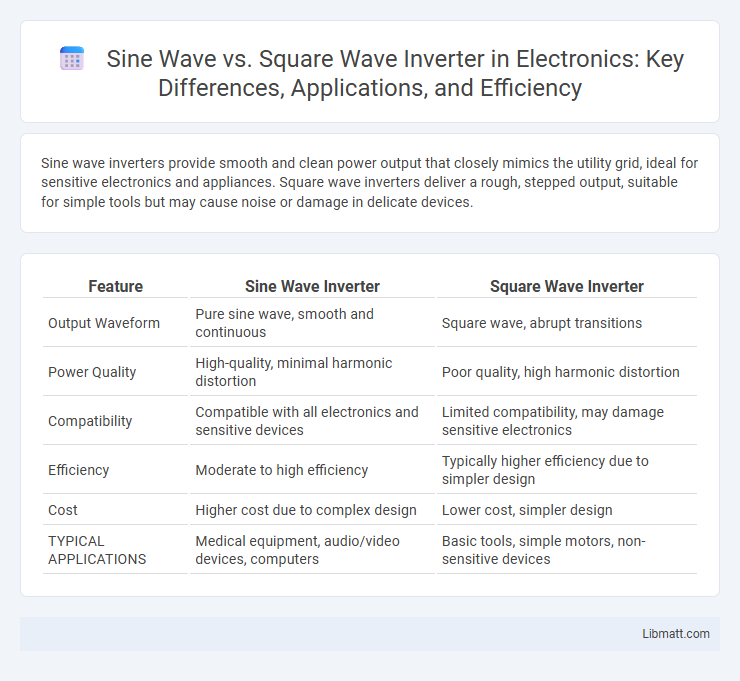 Sine Wave vs. Square Wave Inverter in Electronics: Key Differences, Applications, and Efficiency

Sine wave inverters provide smooth and clean power output that closely mimics the utility grid, ideal for sensitive electronics and appliances. Square wave inverters deliver a rough, stepped output, suitable for simple tools but may cause noise or damage in delicate devices.

| Feature | Sine Wave Inverter | Square Wave Inverter |
|---|---|---|
| Output Waveform | Pure sine wave, smooth and continuous | Square wave, abrupt transitions |
| Power Quality | High-quality, minimal harmonic distortion | Poor quality, high harmonic distortion |
| Compatibility | Compatible with all electronics and sensitive devices | Limited compatibility, may damage sensitive electronics |
| Efficiency | Moderate to high efficiency | Typically higher efficiency due to simpler design |
| Cost | Higher cost due to complex design | Lower cost, simpler design |
| TYPICAL APPLICATIONS | Medical equipment, audio/video devices, computers | Basic tools, simple motors, non-sensitive devices |

Libmatt.com