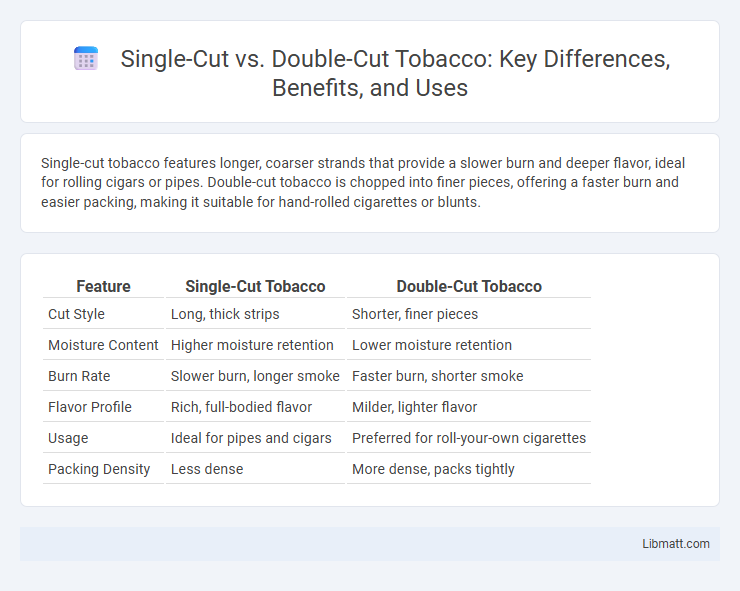 Single-Cut vs. Double-Cut Tobacco: Key Differences, Benefits, and Uses

Single-cut tobacco features longer, coarser strands that provide a slower burn and deeper flavor, ideal for rolling cigars or pipes. Double-cut tobacco is chopped into finer pieces, offering a faster burn and easier packing, making it suitable for hand-rolled cigarettes or blunts.

| Feature | Single-Cut Tobacco | Double-Cut Tobacco |
|---|---|---|
| Cut Style | Long, thick strips | Shorter, finer pieces |
| Moisture Content | Higher moisture retention | Lower moisture retention |
| Burn Rate | Slower burn, longer smoke | Faster burn, shorter smoke |
| Flavor Profile | Rich, full-bodied flavor | Milder, lighter flavor |
| Usage | Ideal for pipes and cigars | Preferred for roll-your-own cigarettes |
| Packing Density | Less dense | More dense, packs tightly |

Libmatt.com