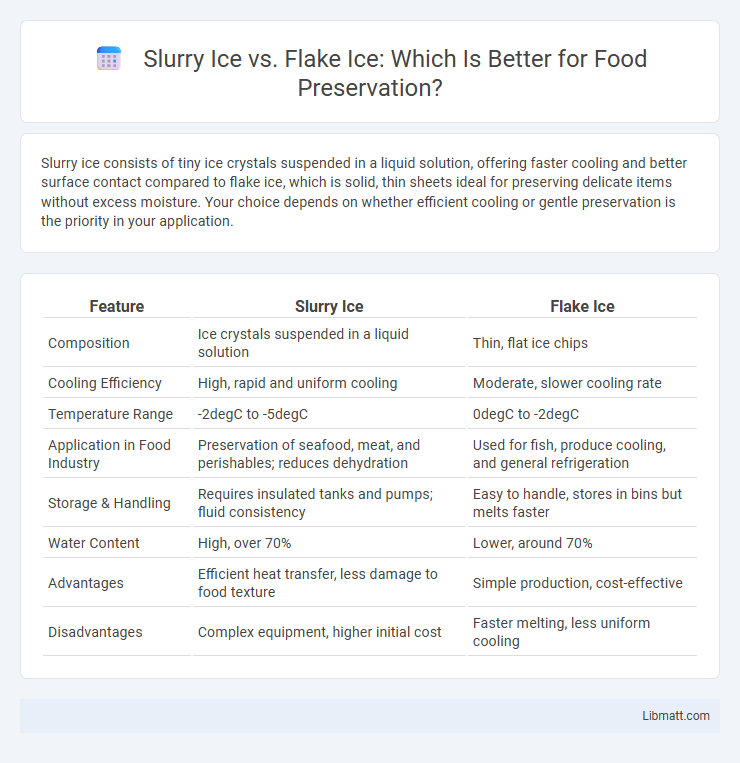 Slurry Ice vs. Flake Ice: Which Is Better for Food Preservation?

Slurry ice consists of tiny ice crystals suspended in a liquid solution, offering faster cooling and better surface contact compared to flake ice, which is solid, thin sheets ideal for preserving delicate items without excess moisture. Your choice depends on whether efficient cooling or gentle preservation is the priority in your application.

| Feature | Slurry Ice | Flake Ice |
|---|---|---|
| Composition | Ice crystals suspended in a liquid solution | Thin, flat ice chips |
| Cooling Efficiency | High, rapid and uniform cooling | Moderate, slower cooling rate |
| Temperature Range | -2degC to -5degC | 0degC to -2degC |
| Application in Food Industry | Preservation of seafood, meat, and perishables; reduces dehydration | Used for fish, produce cooling, and general refrigeration |
| Storage & Handling | Requires insulated tanks and pumps; fluid consistency | Easy to handle, stores in bins but melts faster |
| Water Content | High, over 70% | Lower, around 70% |
| Advantages | Efficient heat transfer, less damage to food texture | Simple production, cost-effective |
| Disadvantages | Complex equipment, higher initial cost | Faster melting, less uniform cooling |

Libmatt.com