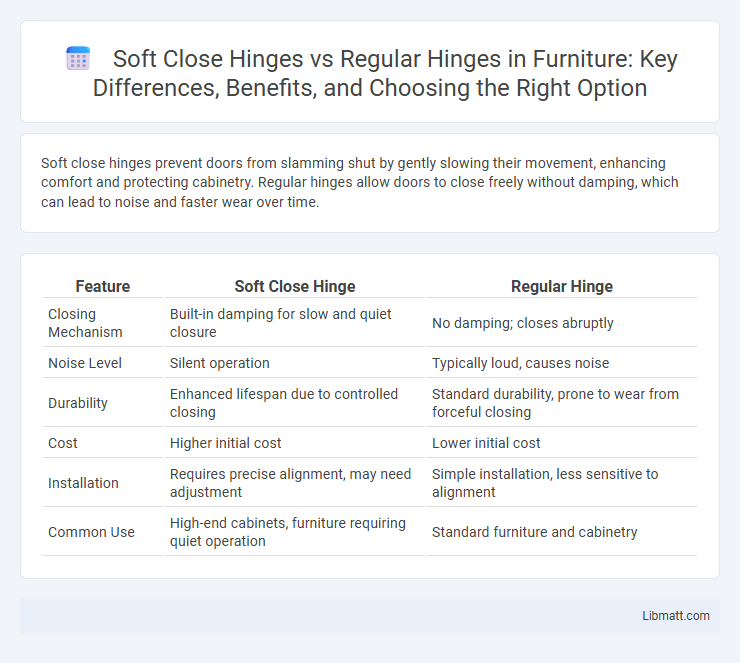 Soft Close Hinges vs Regular Hinges in Furniture: Key Differences, Benefits, and Choosing the Right Option

Soft close hinges prevent doors from slamming shut by gently slowing their movement, enhancing comfort and protecting cabinetry. Regular hinges allow doors to close freely without damping, which can lead to noise and faster wear over time.

| Feature | Soft Close Hinge | Regular Hinge |
|---|---|---|
| Closing Mechanism | Built-in damping for slow and quiet closure | No damping; closes abruptly |
| Noise Level | Silent operation | Typically loud, causes noise |
| Durability | Enhanced lifespan due to controlled closing | Standard durability, prone to wear from forceful closing |
| Cost | Higher initial cost | Lower initial cost |
| Installation | Requires precise alignment, may need adjustment | Simple installation, less sensitive to alignment |
| Common Use | High-end cabinets, furniture requiring quiet operation | Standard furniture and cabinetry |

Libmatt.com