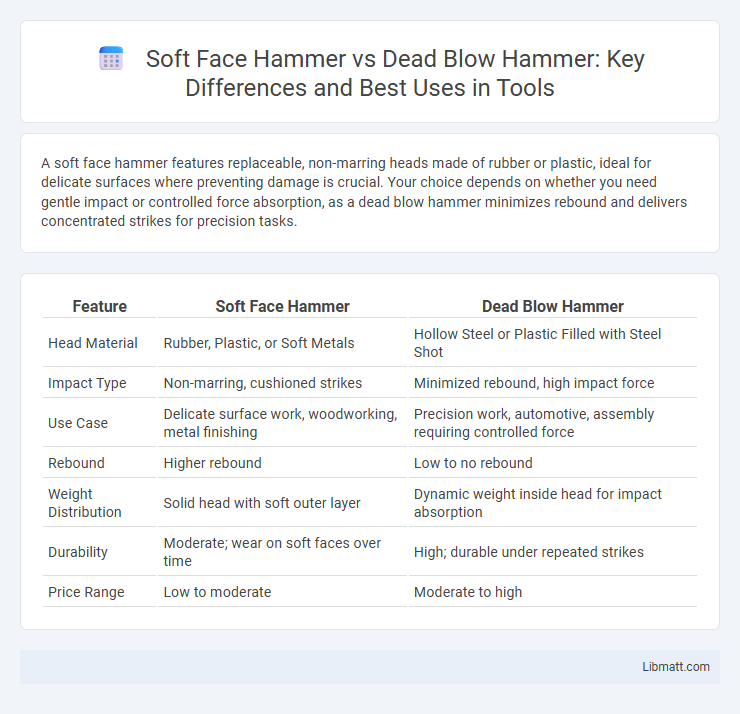 Soft Face Hammer vs Dead Blow Hammer: Key Differences and Best Uses in Tools

A soft face hammer features replaceable, non-marring heads made of rubber or plastic, ideal for delicate surfaces where preventing damage is crucial. Your choice depends on whether you need gentle impact or controlled force absorption, as a dead blow hammer minimizes rebound and delivers concentrated strikes for precision tasks.

| Feature | Soft Face Hammer | Dead Blow Hammer |
|---|---|---|
| Head Material | Rubber, Plastic, or Soft Metals | Hollow Steel or Plastic Filled with Steel Shot |
| Impact Type | Non-marring, cushioned strikes | Minimized rebound, high impact force |
| Use Case | Delicate surface work, woodworking, metal finishing | Precision work, automotive, assembly requiring controlled force |
| Rebound | Higher rebound | Low to no rebound |
| Weight Distribution | Solid head with soft outer layer | Dynamic weight inside head for impact absorption |
| Durability | Moderate; wear on soft faces over time | High; durable under repeated strikes |
| Price Range | Low to moderate | Moderate to high |

Libmatt.com