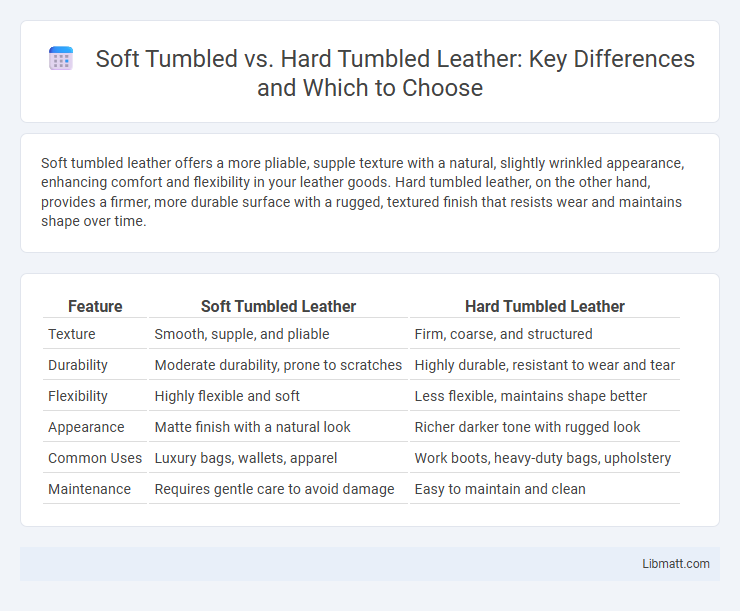 Soft Tumbled vs. Hard Tumbled Leather: Key Differences and Which to Choose

Soft tumbled leather offers a more pliable, supple texture with a natural, slightly wrinkled appearance, enhancing comfort and flexibility in your leather goods. Hard tumbled leather, on the other hand, provides a firmer, more durable surface with a rugged, textured finish that resists wear and maintains shape over time.

| Feature | Soft Tumbled Leather | Hard Tumbled Leather |
|---|---|---|
| Texture | Smooth, supple, and pliable | Firm, coarse, and structured |
| Durability | Moderate durability, prone to scratches | Highly durable, resistant to wear and tear |
| Flexibility | Highly flexible and soft | Less flexible, maintains shape better |
| Appearance | Matte finish with a natural look | Richer darker tone with rugged look |
| Common Uses | Luxury bags, wallets, apparel | Work boots, heavy-duty bags, upholstery |
| Maintenance | Requires gentle care to avoid damage | Easy to maintain and clean |

Libmatt.com