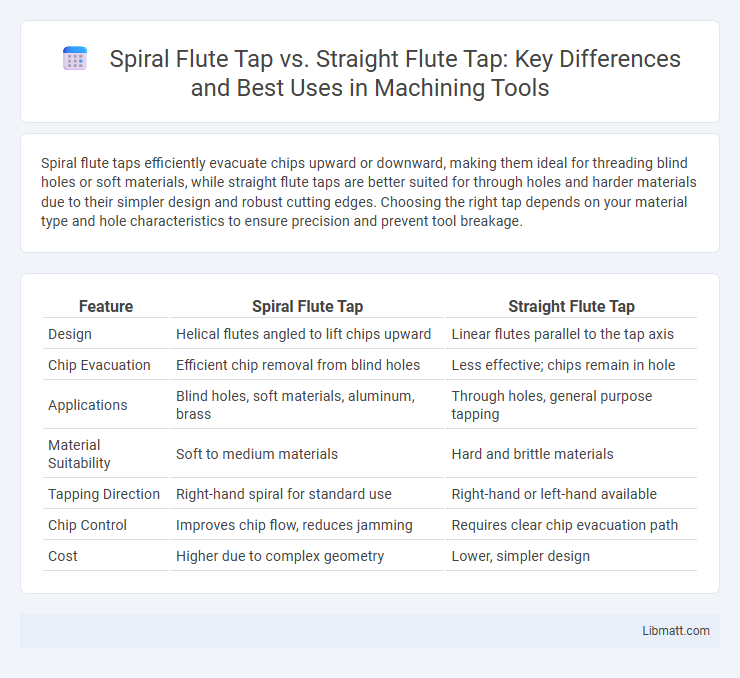 Spiral Flute Tap vs. Straight Flute Tap: Key Differences and Best Uses in Machining Tools

Spiral flute taps efficiently evacuate chips upward or downward, making them ideal for threading blind holes or soft materials, while straight flute taps are better suited for through holes and harder materials due to their simpler design and robust cutting edges. Choosing the right tap depends on your material type and hole characteristics to ensure precision and prevent tool breakage.

| Feature | Spiral Flute Tap | Straight Flute Tap |
|---|---|---|
| Design | Helical flutes angled to lift chips upward | Linear flutes parallel to the tap axis |
| Chip Evacuation | Efficient chip removal from blind holes | Less effective; chips remain in hole |
| Applications | Blind holes, soft materials, aluminum, brass | Through holes, general purpose tapping |
| Material Suitability | Soft to medium materials | Hard and brittle materials |
| Tapping Direction | Right-hand spiral for standard use | Right-hand or left-hand available |
| Chip Control | Improves chip flow, reduces jamming | Requires clear chip evacuation path |
| Cost | Higher due to complex geometry | Lower, simpler design |

Libmatt.com