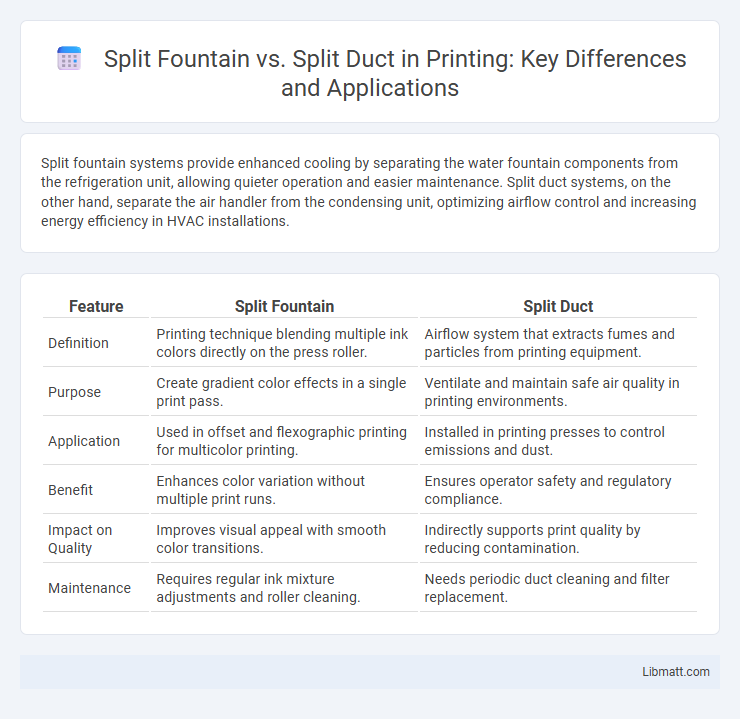 Split Fountain vs. Split Duct in Printing: Key Differences and Applications

Split fountain systems provide enhanced cooling by separating the water fountain components from the refrigeration unit, allowing quieter operation and easier maintenance. Split duct systems, on the other hand, separate the air handler from the condensing unit, optimizing airflow control and increasing energy efficiency in HVAC installations.

| Feature | Split Fountain | Split Duct |
|---|---|---|
| Definition | Printing technique blending multiple ink colors directly on the press roller. | Airflow system that extracts fumes and particles from printing equipment. |
| Purpose | Create gradient color effects in a single print pass. | Ventilate and maintain safe air quality in printing environments. |
| Application | Used in offset and flexographic printing for multicolor printing. | Installed in printing presses to control emissions and dust. |
| Benefit | Enhances color variation without multiple print runs. | Ensures operator safety and regulatory compliance. |
| Impact on Quality | Improves visual appeal with smooth color transitions. | Indirectly supports print quality by reducing contamination. |
| Maintenance | Requires regular ink mixture adjustments and roller cleaning. | Needs periodic duct cleaning and filter replacement. |

Libmatt.com