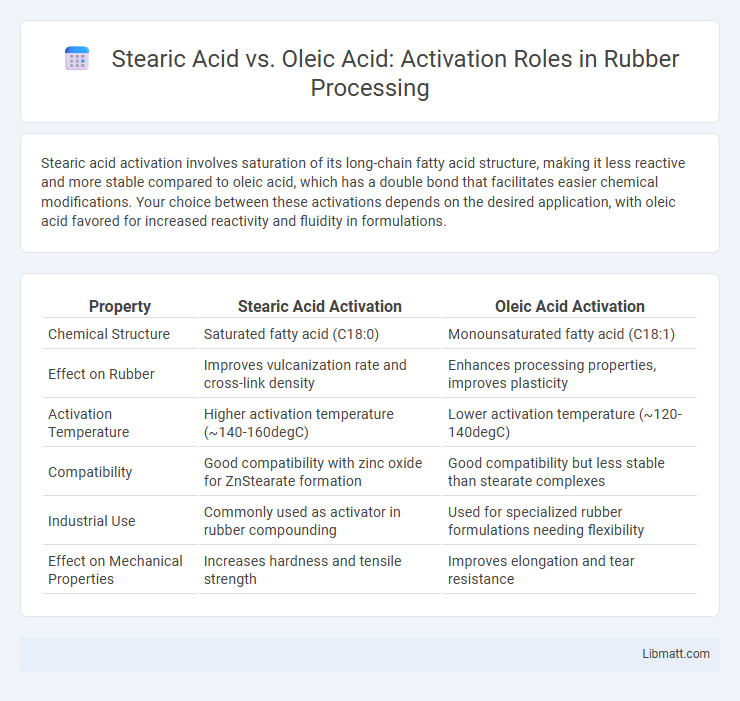 Stearic Acid vs. Oleic Acid: Activation Roles in Rubber Processing

Stearic acid activation involves saturation of its long-chain fatty acid structure, making it less reactive and more stable compared to oleic acid, which has a double bond that facilitates easier chemical modifications. Your choice between these activations depends on the desired application, with oleic acid favored for increased reactivity and fluidity in formulations.

| Property | Stearic Acid Activation | Oleic Acid Activation |
|---|---|---|
| Chemical Structure | Saturated fatty acid (C18:0) | Monounsaturated fatty acid (C18:1) |
| Effect on Rubber | Improves vulcanization rate and cross-link density | Enhances processing properties, improves plasticity |
| Activation Temperature | Higher activation temperature (~140-160degC) | Lower activation temperature (~120-140degC) |
| Compatibility | Good compatibility with zinc oxide for ZnStearate formation | Good compatibility but less stable than stearate complexes |
| Industrial Use | Commonly used as activator in rubber compounding | Used for specialized rubber formulations needing flexibility |
| Effect on Mechanical Properties | Increases hardness and tensile strength | Improves elongation and tear resistance |

Libmatt.com