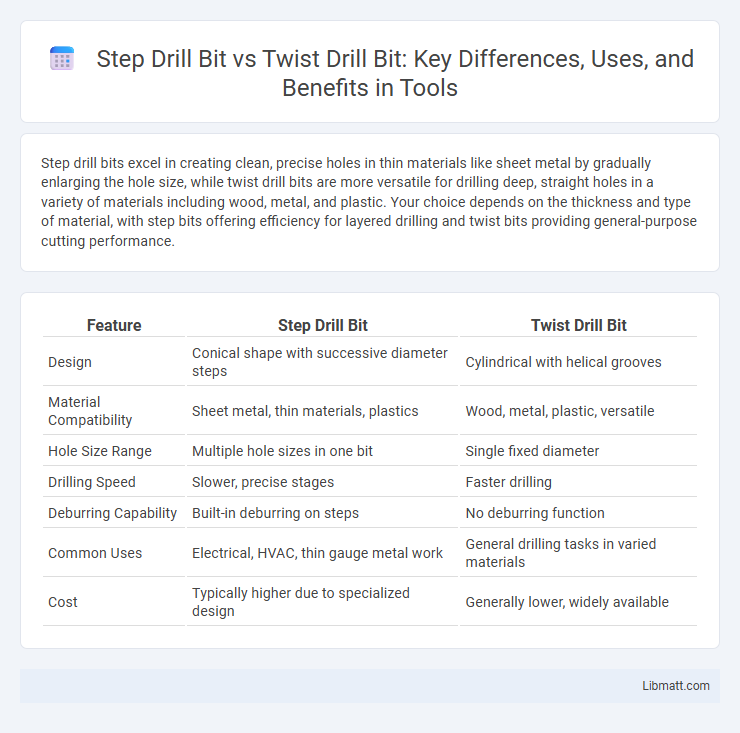 Step Drill Bit vs Twist Drill Bit: Key Differences, Uses, and Benefits in Tools

Step drill bits excel in creating clean, precise holes in thin materials like sheet metal by gradually enlarging the hole size, while twist drill bits are more versatile for drilling deep, straight holes in a variety of materials including wood, metal, and plastic. Your choice depends on the thickness and type of material, with step bits offering efficiency for layered drilling and twist bits providing general-purpose cutting performance.

| Feature | Step Drill Bit | Twist Drill Bit |
|---|---|---|
| Design | Conical shape with successive diameter steps | Cylindrical with helical grooves |
| Material Compatibility | Sheet metal, thin materials, plastics | Wood, metal, plastic, versatile |
| Hole Size Range | Multiple hole sizes in one bit | Single fixed diameter |
| Drilling Speed | Slower, precise stages | Faster drilling |
| Deburring Capability | Built-in deburring on steps | No deburring function |
| Common Uses | Electrical, HVAC, thin gauge metal work | General drilling tasks in varied materials |
| Cost | Typically higher due to specialized design | Generally lower, widely available |

Libmatt.com